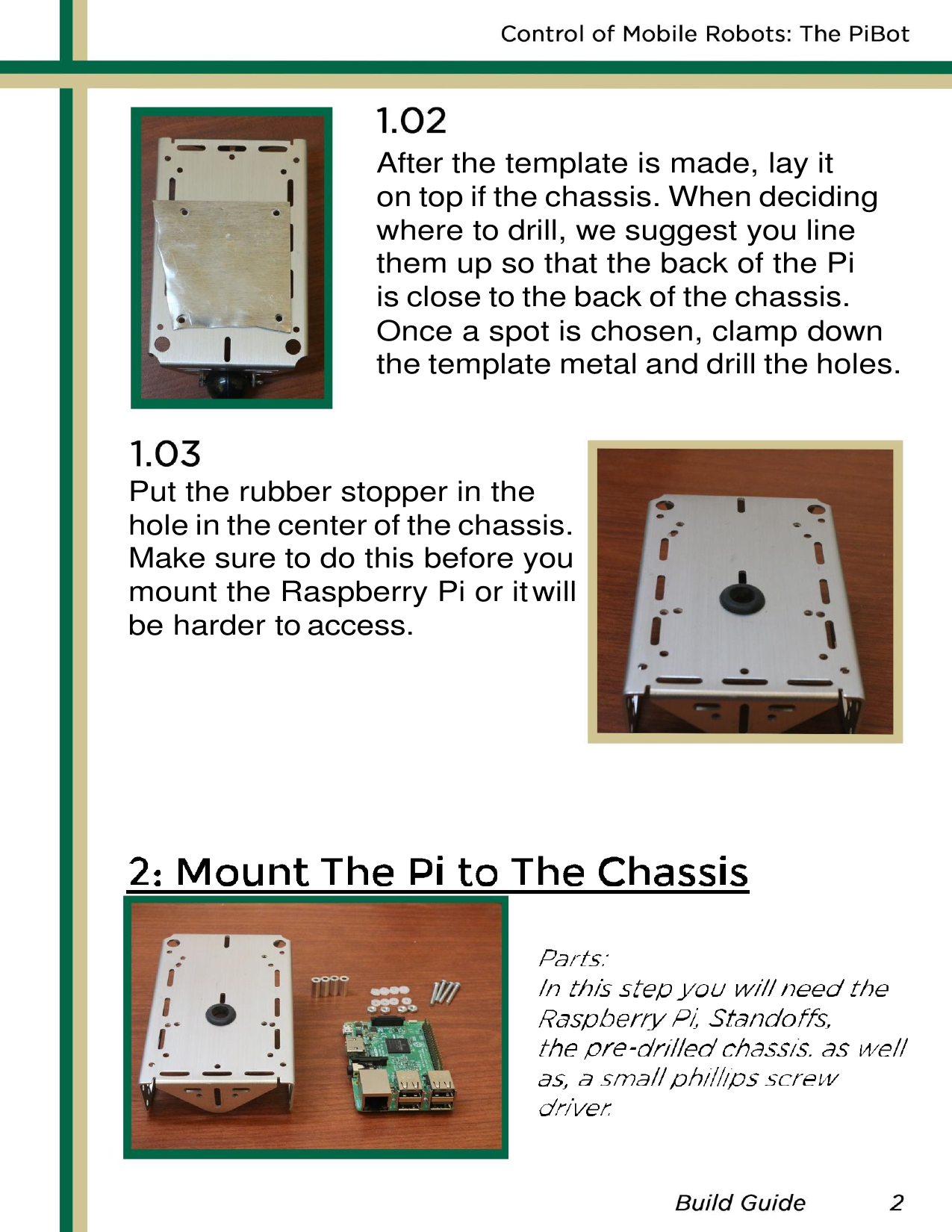 Control of Mobile Robots: The PiBot

1.02

After the template is made, lay it on top if the chassis. When deciding where to drill, we suggest you line them up so that the back of the Pi is close to the back of the chassis. Once a spot is chosen, clamp down the template metal and drill the holes.

1.03

Put the rubber stopper in the hole in the center of the chassis. Make sure to do this before you mount the Raspberry Pi or it will be harder to access.

2: Mount The Pi to The Chassis

Parts:
In this step you will need the Raspberry Pi, Standoffs, the pre-drilled chassis. as well as, a small phillips screw driver.

Build Guide 2