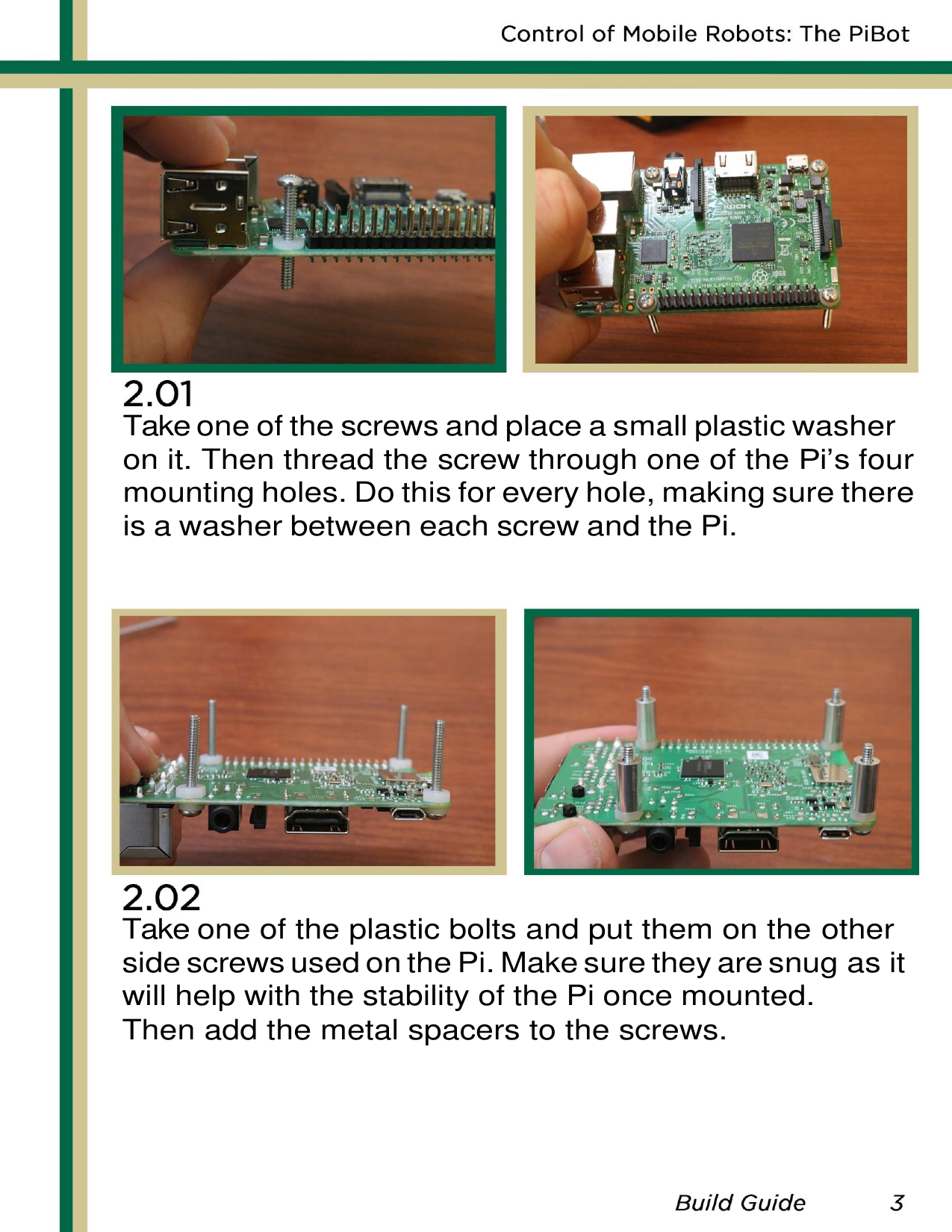 Control of Mobile Robots: The PiBot

2.01
Take one of the screws and place a small plastic washer on it. Then thread the screw through one of the Pi's four mounting holes. Do this for every hole, making sure there is a washer between each screw and the Pi.

2.02
Take one of the plastic bolts and put them on the other side screws used on the Pi. Make sure they are snug as it will help with the stability of the Pi once mounted.
Then add the metal spacers to the screws.

Build Guide 3