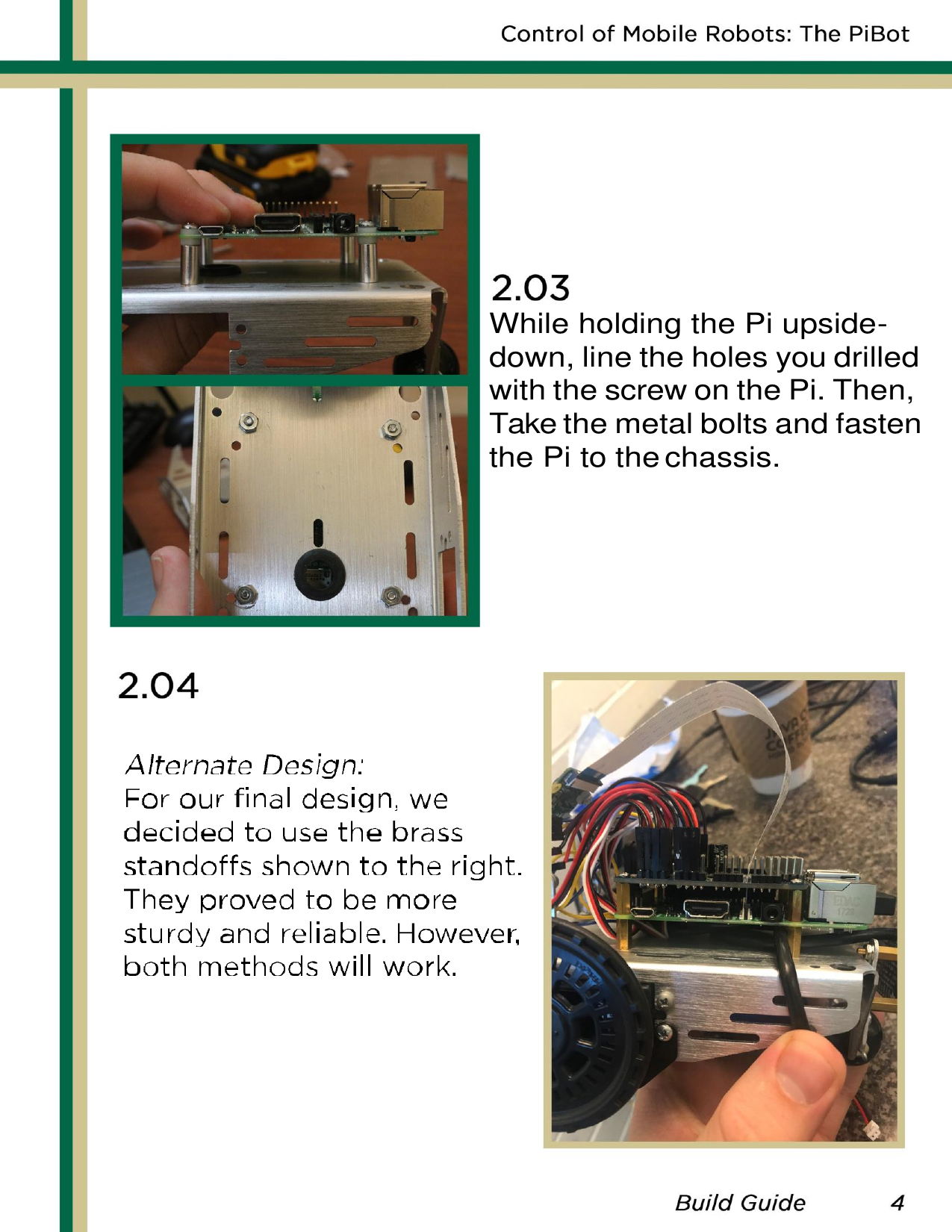 Control of Mobile Robots: The PiBot

2.03
While holding the Pi upside-down, line the holes you drilled with the screw on the Pi. Then, Take the metal bolts and fasten the Pi to the chassis.

2.04

Alternate Design:
For our final design, we decided to use the brass standoffs shown to the right. They proved to be more sturdy and reliable. However, both methods will work.

Build Guide 4