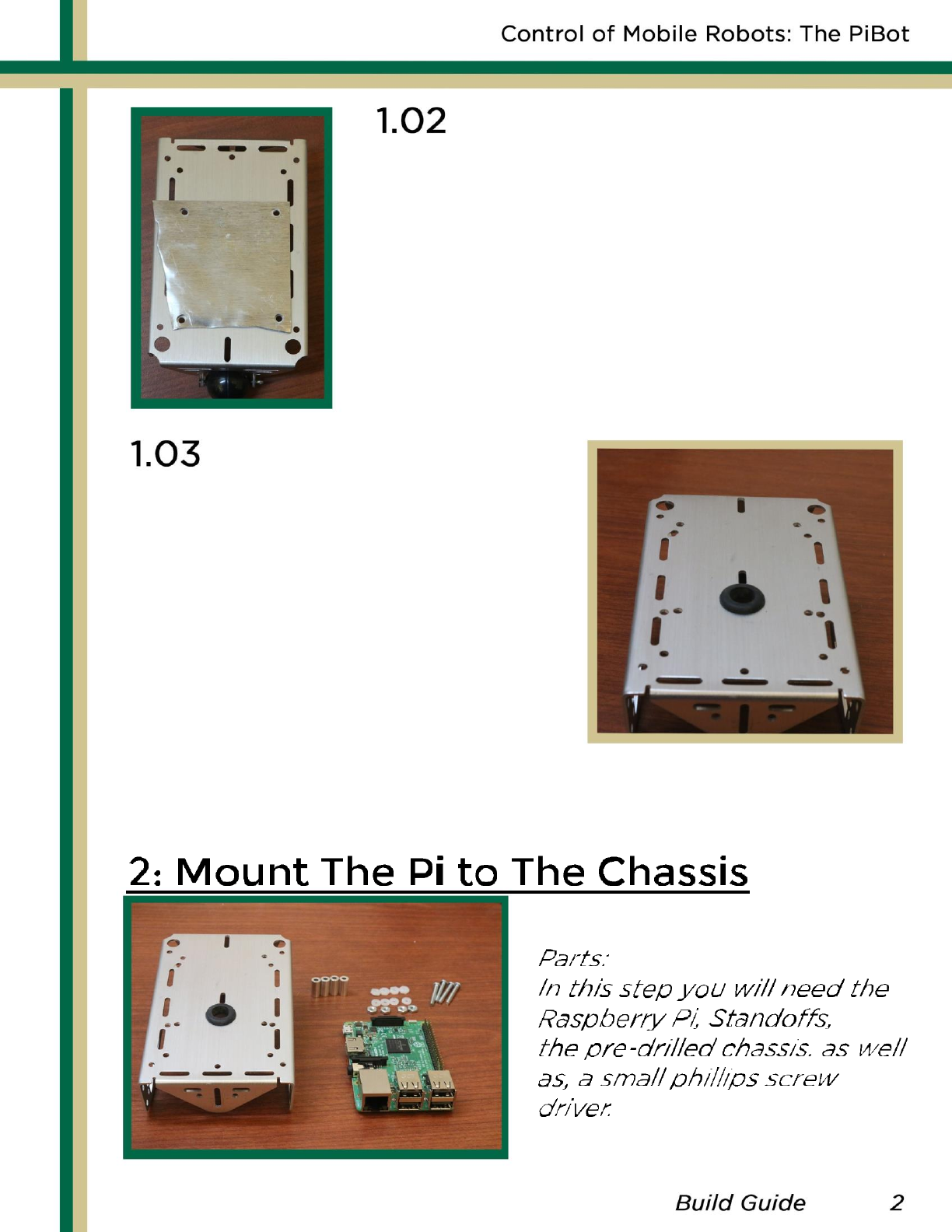 Control of Mobile Robots: The PiBot

1.02

1.03

2: Mount The Pi to The Chassis

Parts:
In this step you will need the Raspberry Pi, Standoffs, the pre-drilled chassis. as well as, a small phillips screw driver.

Build Guide 2