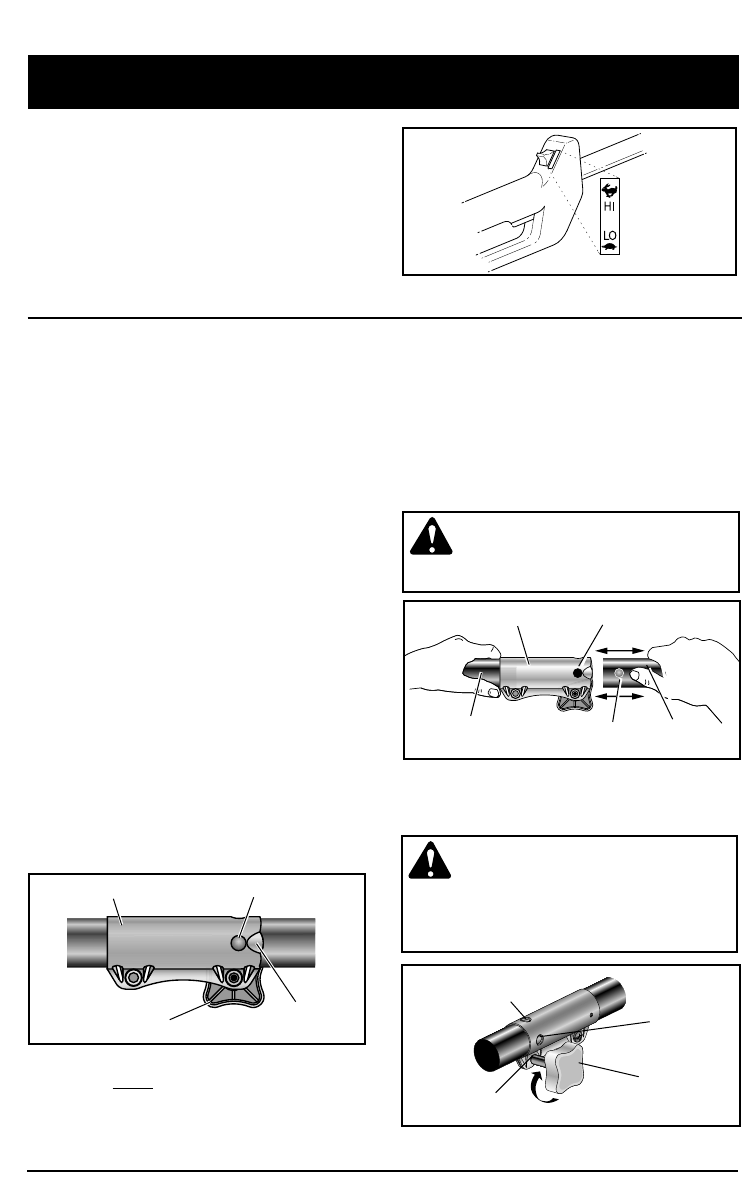 HI

LO