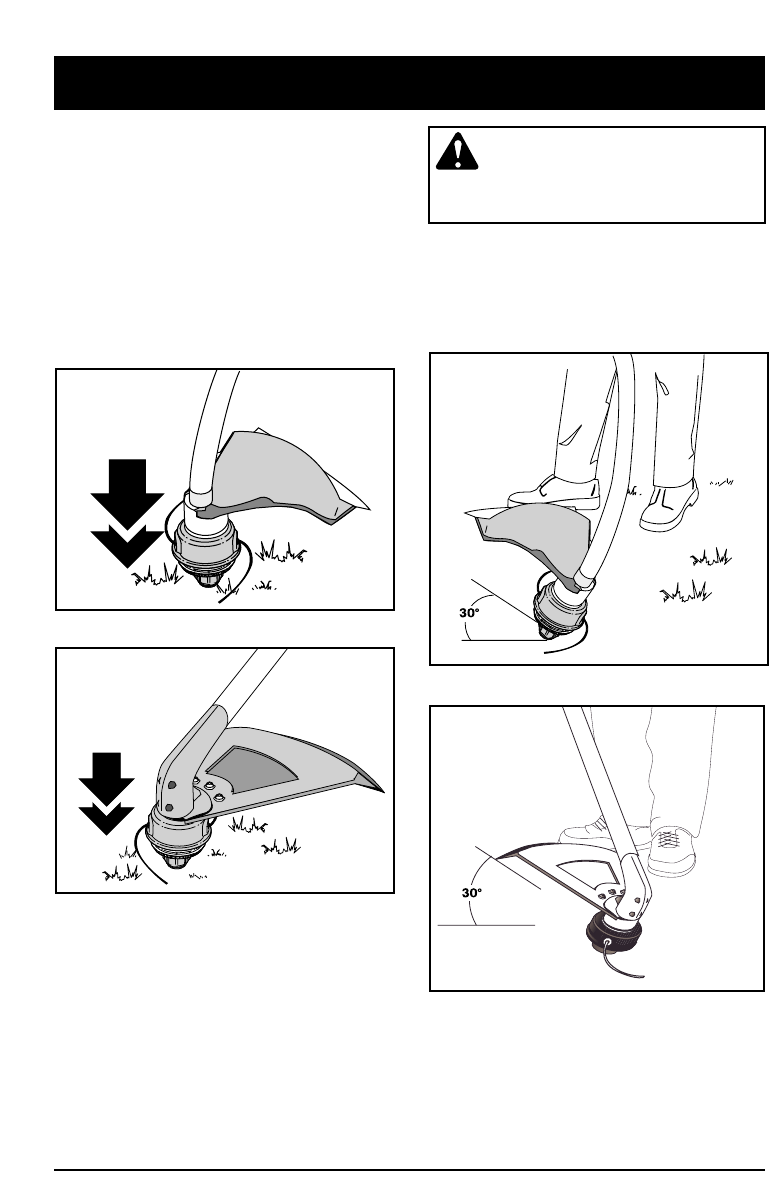 30°

30°