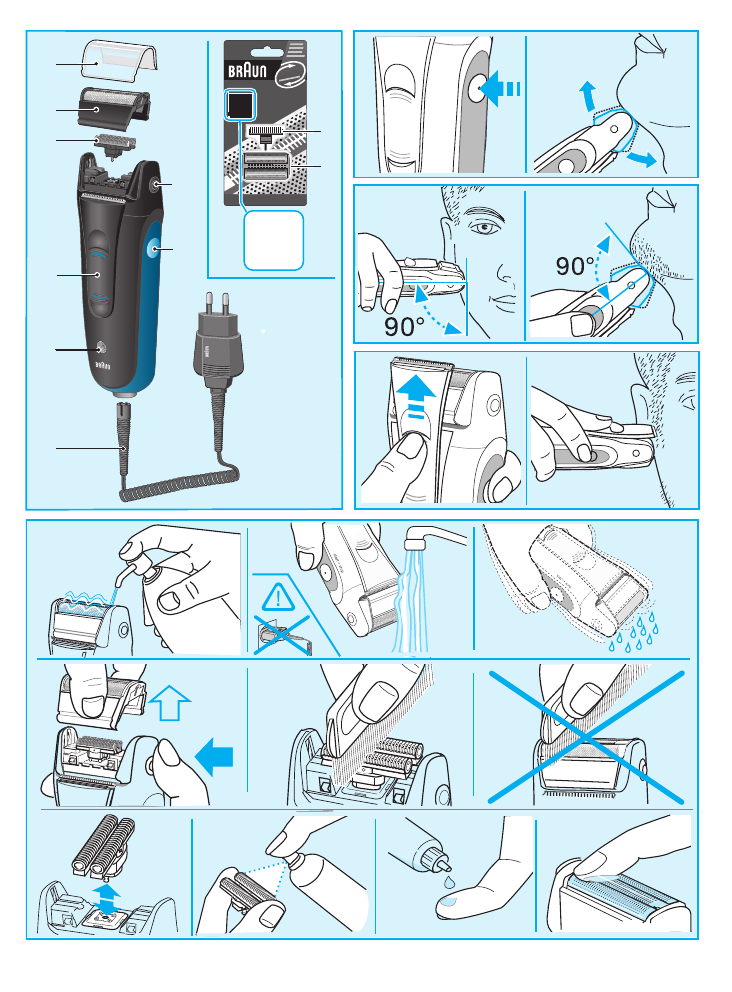 BRAUN

BRAUN

90°

90°