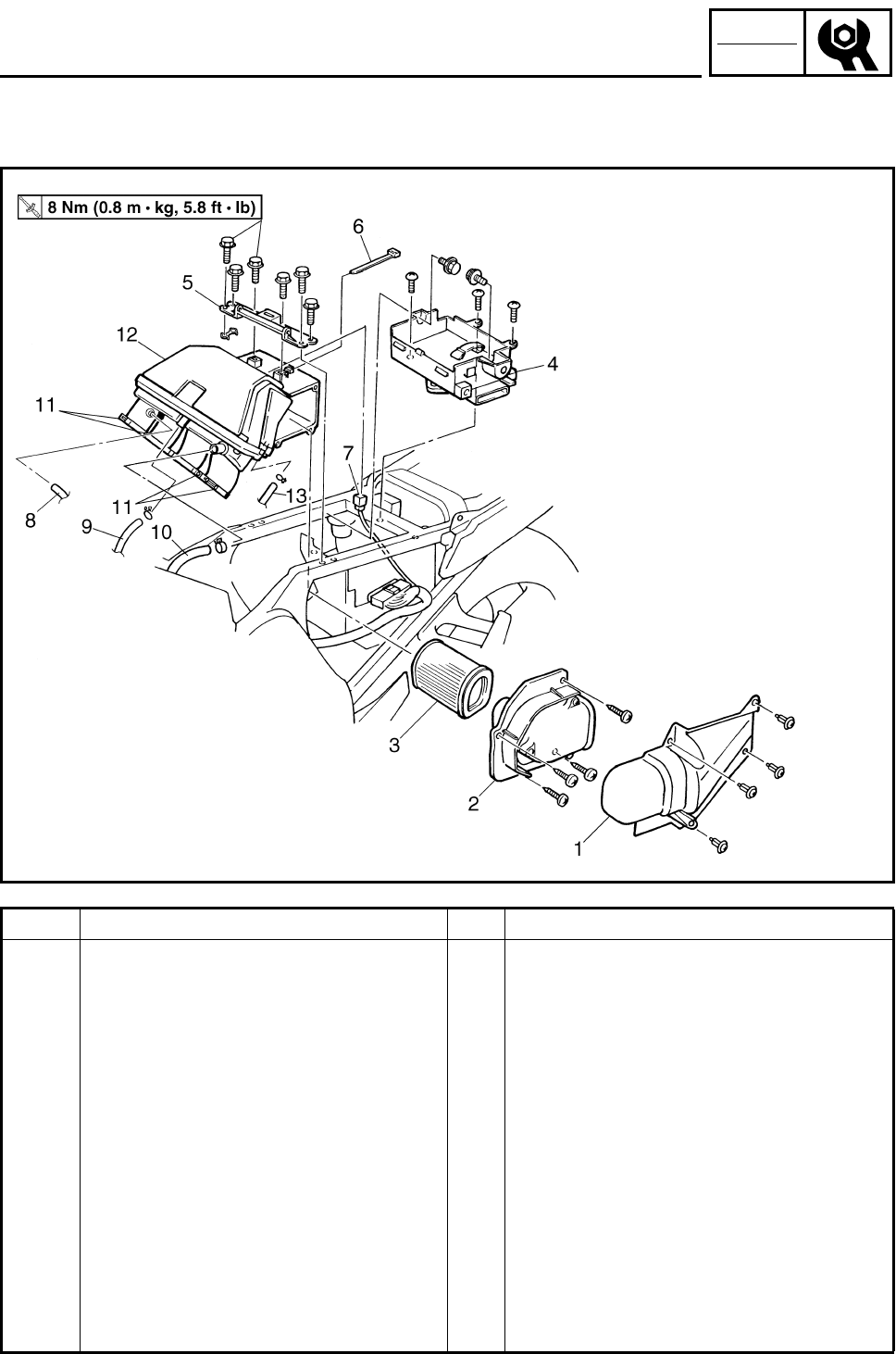 8 Nm (0.8 m • kg, 5.8 ft • lb)

6

5

12

4

11

7

8

11

13

9

10

3

2

1