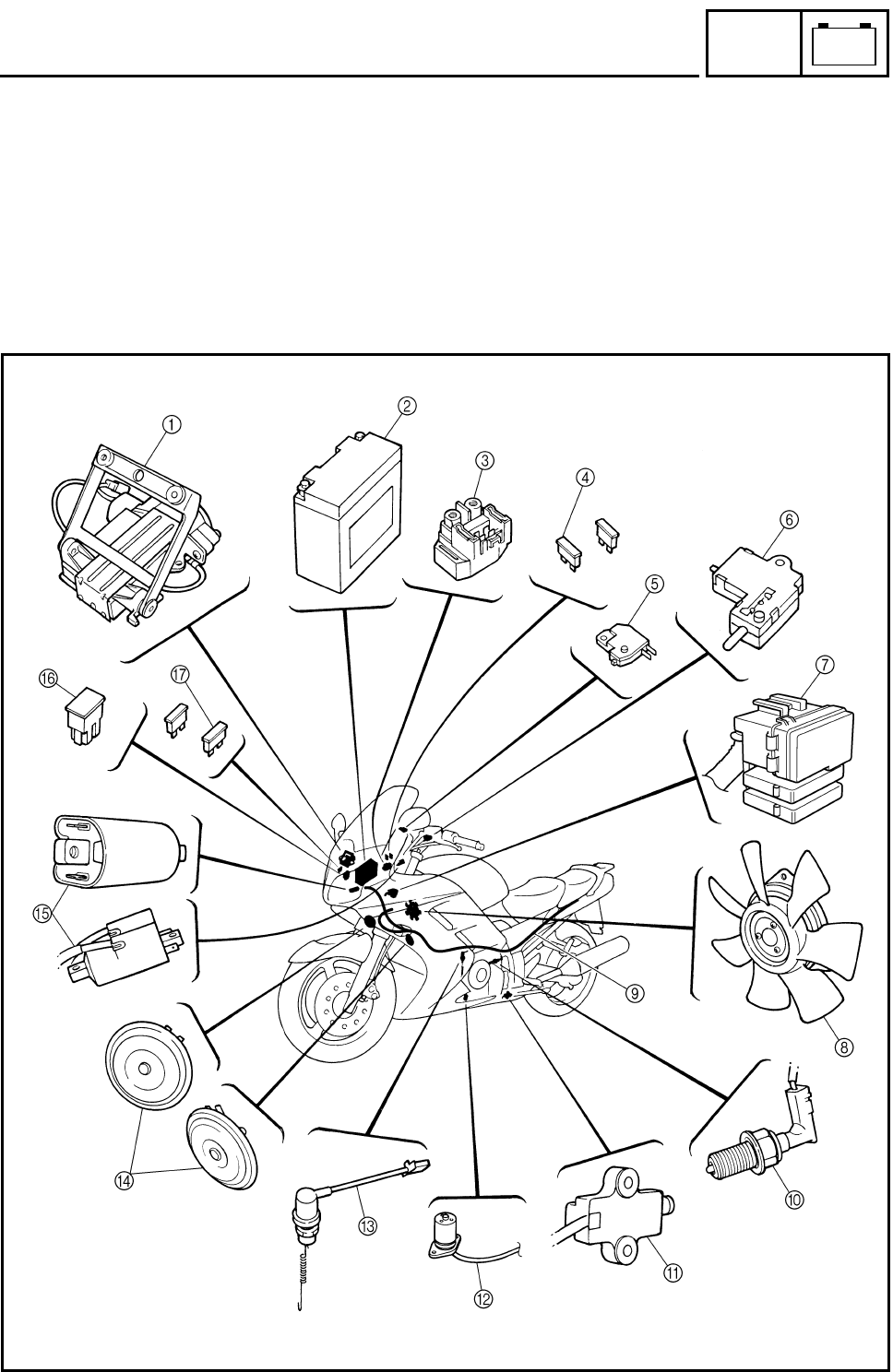 ①
②
③
④
⑤
⑥
⑦
⑧
⑨
⑩
⑪
⑫
⑬
⑭
⑮
⑯
⑰