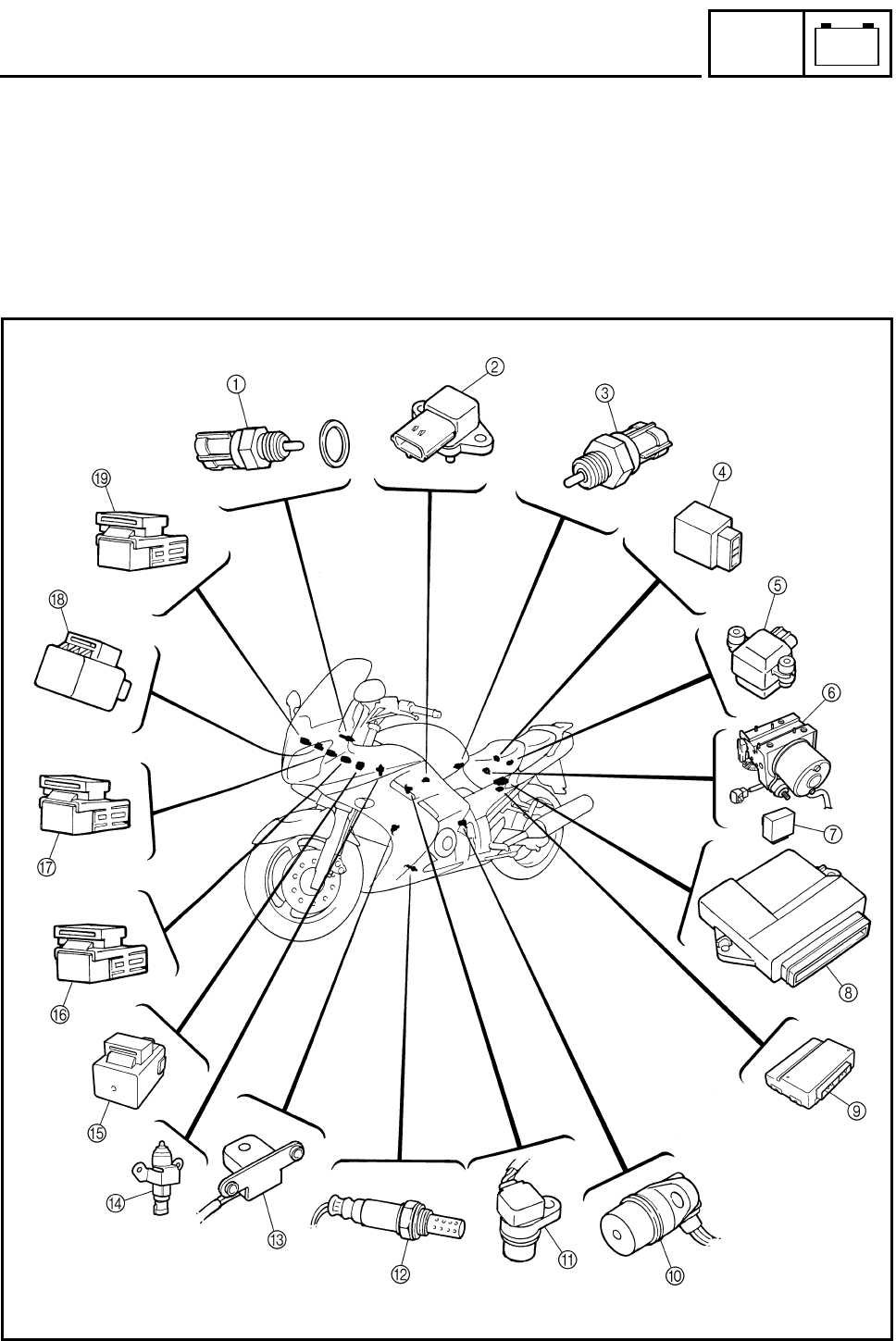 ①
②
③
④
⑤
⑥
⑦
⑧
⑨
⑩
⑪
⑫
⑬
⑭
⑮
⑯
⑰
⑱
⑲