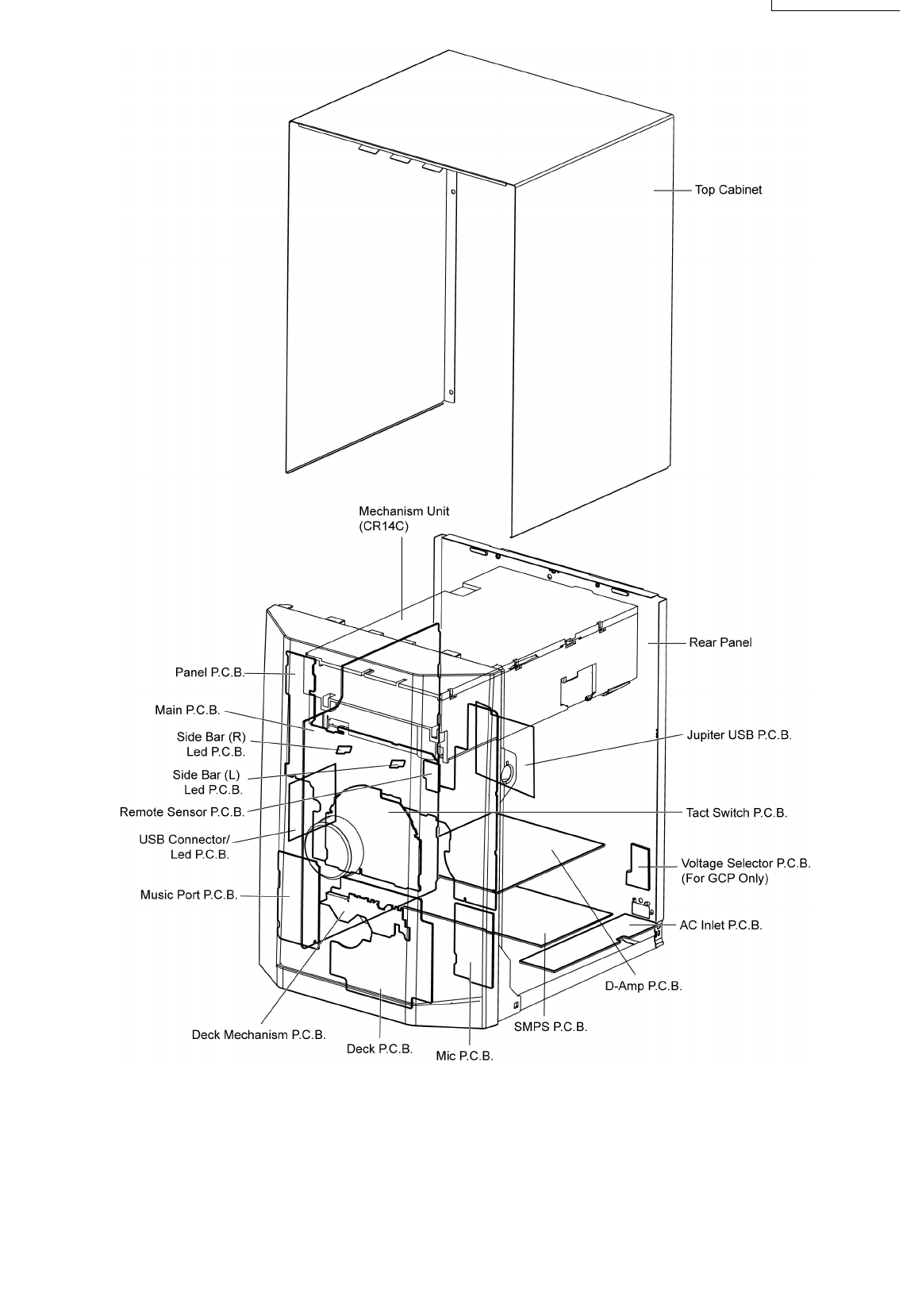 Top Cabinet

Mechanism Unit (CR14C)

Rear Panel

Panel P.C.B.

Main P.C.B.

Side Bar (R) Led P.C.B.

Side Bar (L) Led P.C.B.

Remote Sensor P.C.B.

USB Connector/ Led P.C.B.

Music Port P.C.B.

Jupiter USB P.C.B.

Tact Switch P.C.B.

Voltage Selector P.C.B. (For GCP Only)

AC Inlet P.C.B.

D-Amp P.C.B.

SMPS P.C.B.

Deck Mechanism P.C.B.

Deck P.C.B.

Mic P.C.B.