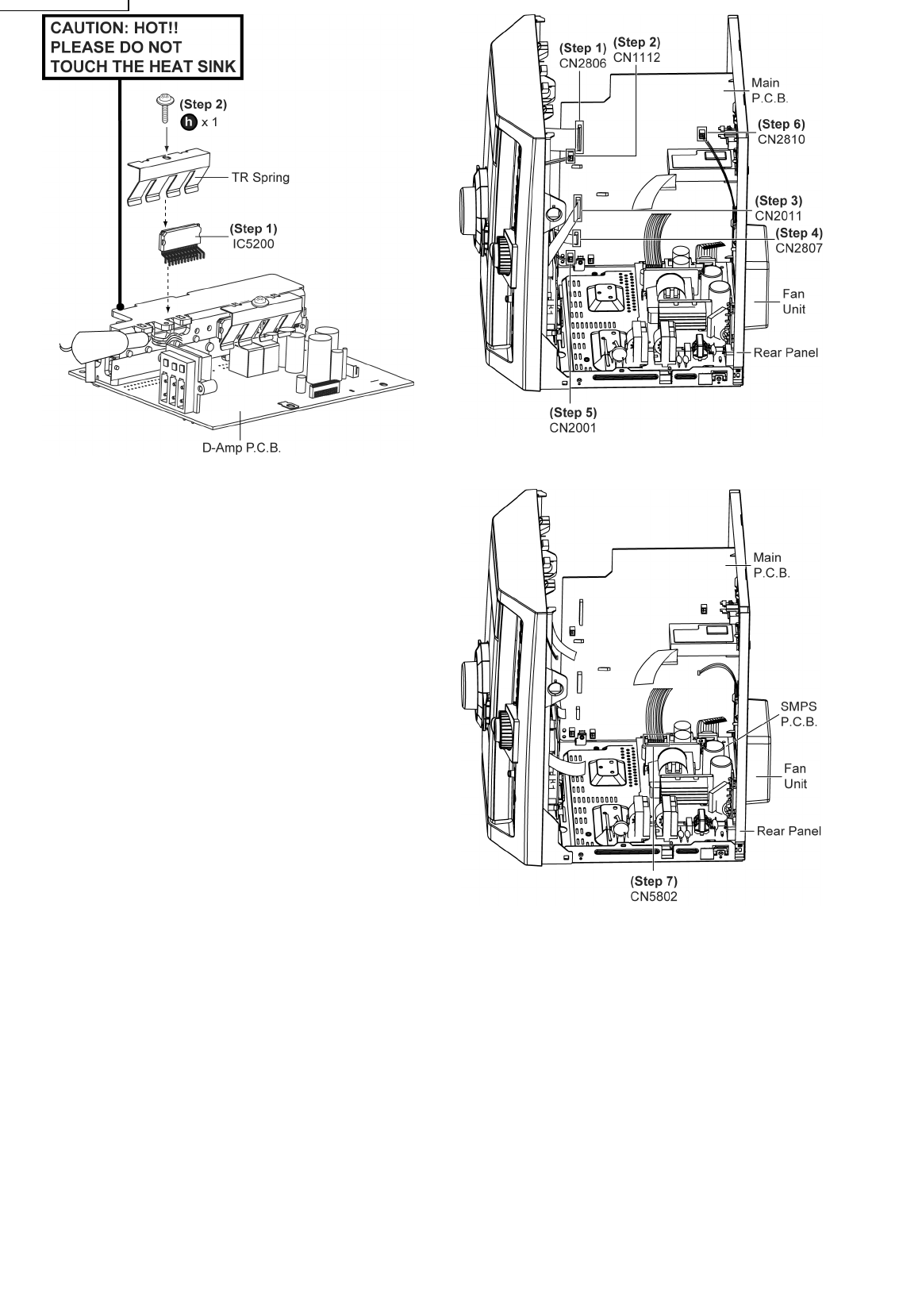 CAUTION: HOT!!
PLEASE DO NOT
TOUCH THE HEAT SINK

(Step 2)
h x 1

TR Spring

(Step 1)
IC5200

D-Amp P.C.B.

(Step 1)
CN2806

(Step 2)
CN1112

Main
P.C.B.

(Step 6)
CN2810

(Step 3)
CN2011

(Step 4)
CN2807

Fan
Unit

Rear Panel

(Step 5)
CN2001

Main
P.C.B.

SMPS
P.C.B.

Fan
Unit

Rear Panel

(Step 7)
CN5802