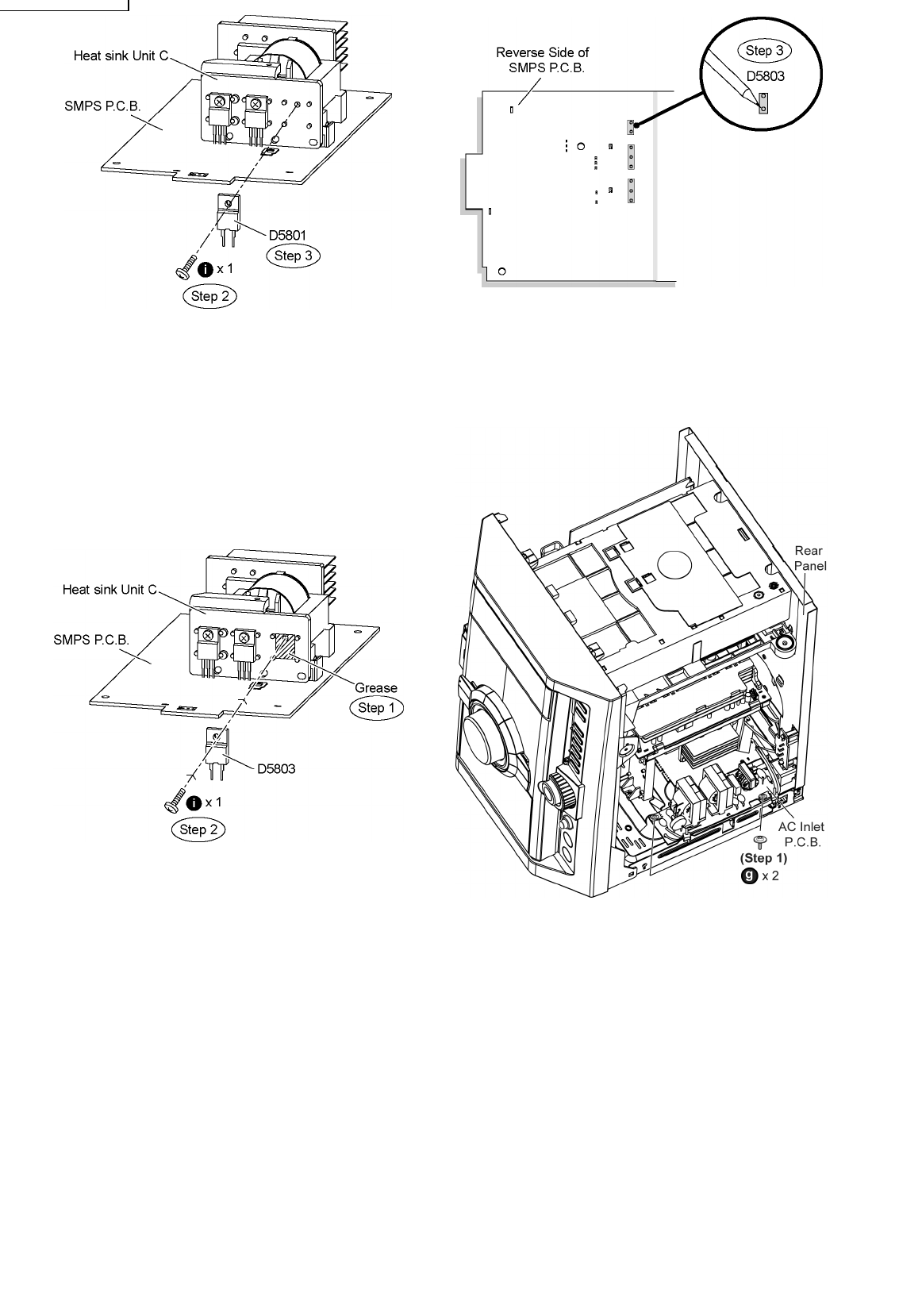 Heat sink Unit C

SMPS P.C.B.

D5801

Step 3

i x 1

Step 2

Reverse Side of SMPS P.C.B.

Step 3

D5803

Heat sink Unit C

SMPS P.C.B.

Grease

Step 1

D5803

i x 1

Step 2

Rear Panel

AC Inlet P.C.B.

(Step 1)

g x 2