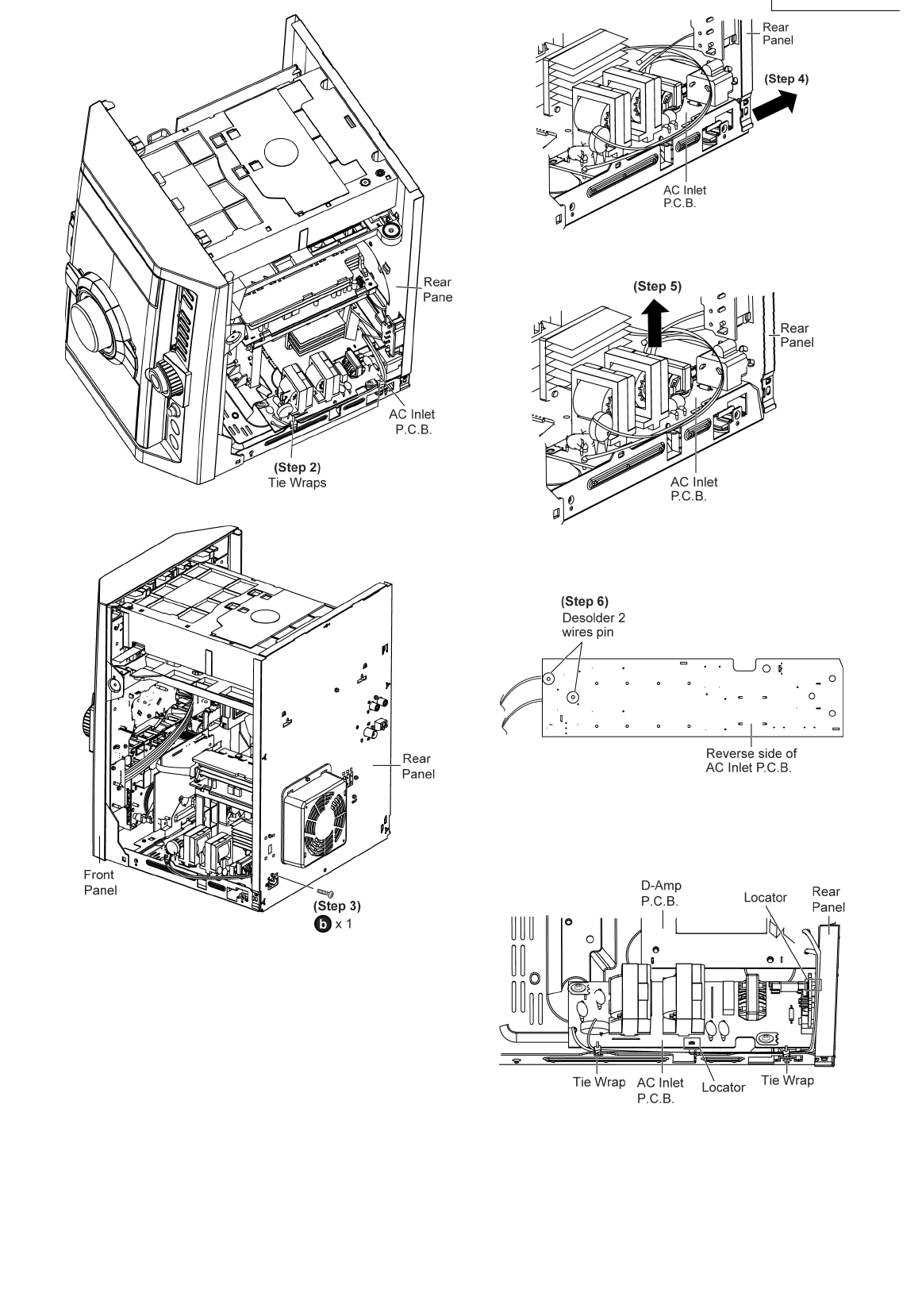 Rear Pane

AC Inlet P.C.B.

(Step 2) Tie Wraps

Rear Panel

Front Panel

(Step 3) b x 1

Rear Panel

(Step 4)

AC Inlet P.C.B.

(Step 5)

Rear Panel

AC Inlet P.C.B.

(Step 6) Desolder 2 wires pin

Reverse side of AC Inlet P.C.B.

D-Amp P.C.B.

Locator

Rear Panel

Tie Wrap

AC Inlet P.C.B.

Locator

Tie Wrap