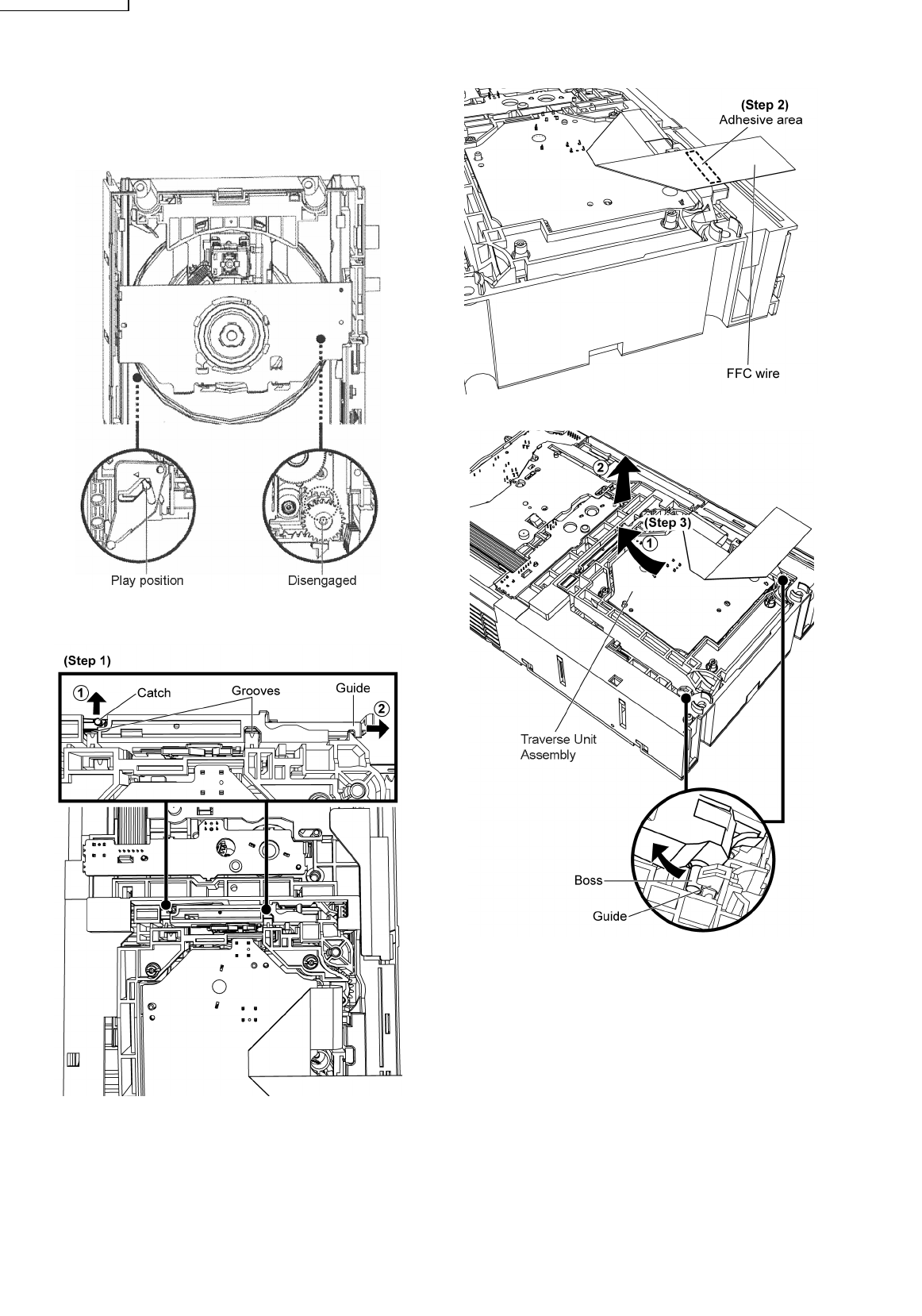 Play position

Disengaged

(Step 1)

1

Catch

Grooves

Guide

2

(Step 2)
Adhesive area

FFC wire

2

(Step 3)

1

Traverse Unit Assembly

Boss

Guide