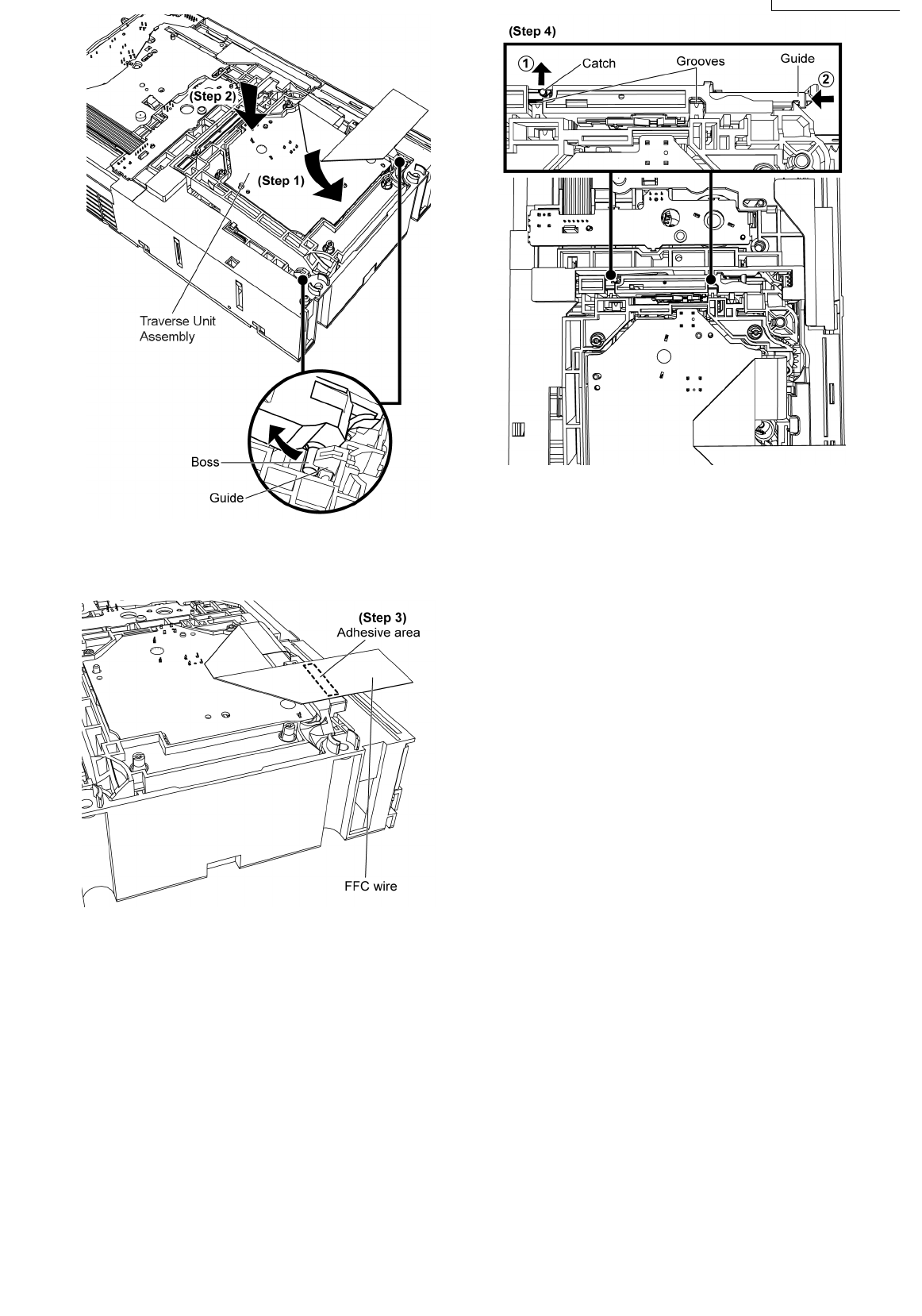 (Step 2)
(Step 1)
Traverse Unit Assembly
Boss
Guide

(Step 3)
Adhesive area
FFC wire

(Step 4)
① Catch
Grooves
Guide ②