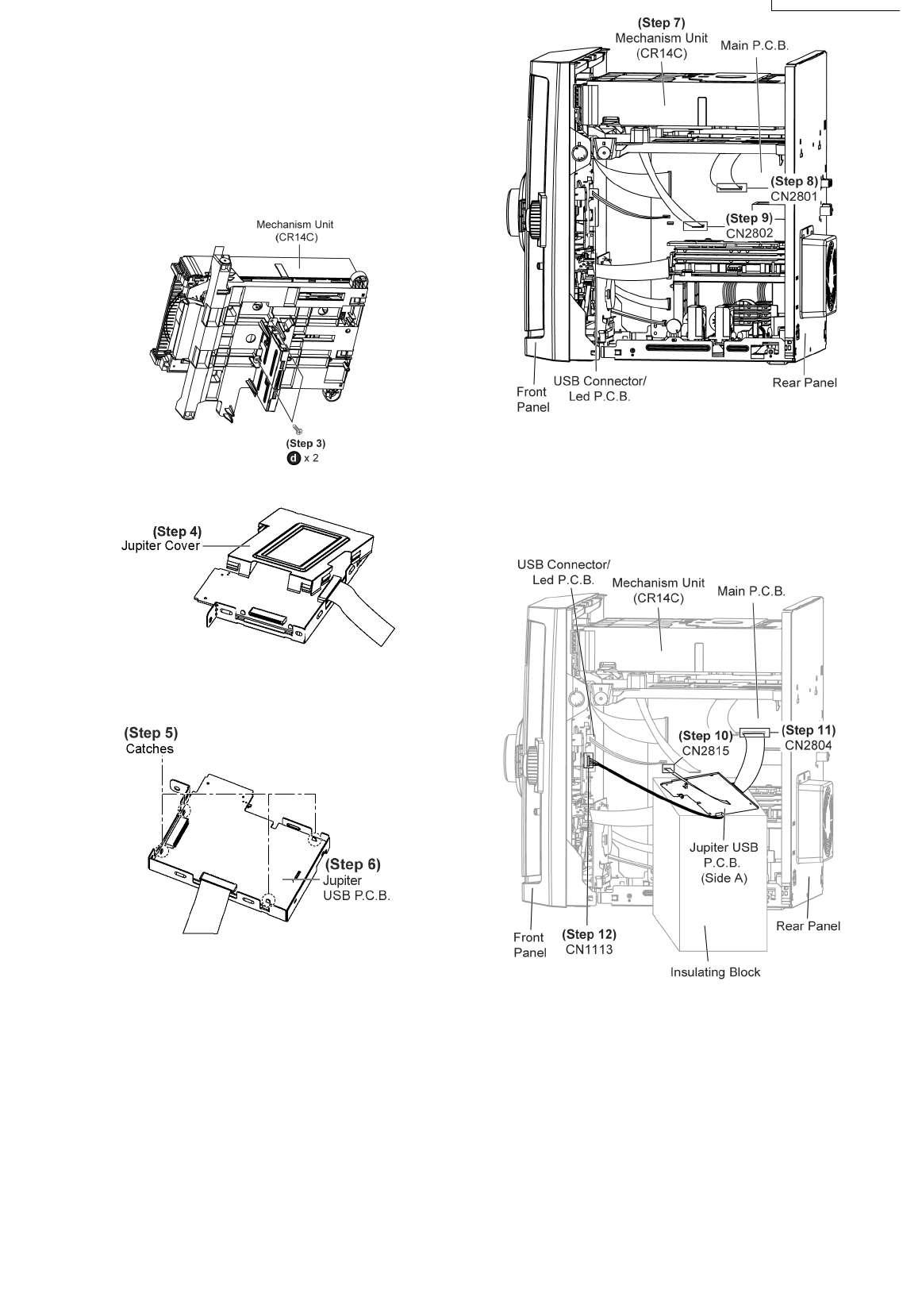 Mechanism Unit (CR14C)

(Step 3)
d x 2

(Step 4)
Jupiter Cover

(Step 5)
Catches

(Step 6)
Jupiter USB P.C.B.

(Step 7)
Mechanism Unit (CR14C)

Main P.C.B.

(Step 8)
CN2801

(Step 9)
CN2802

Front Panel

USB Connector/ Led P.C.B.

Rear Panel

USB Connector/ Led P.C.B.

Mechanism Unit (CR14C)

Main P.C.B.

(Step 10)
CN2815

(Step 11)
CN2804

Jupiter USB P.C.B. (Side A)

Front Panel

(Step 12)
CN1113

Rear Panel

Insulating Block