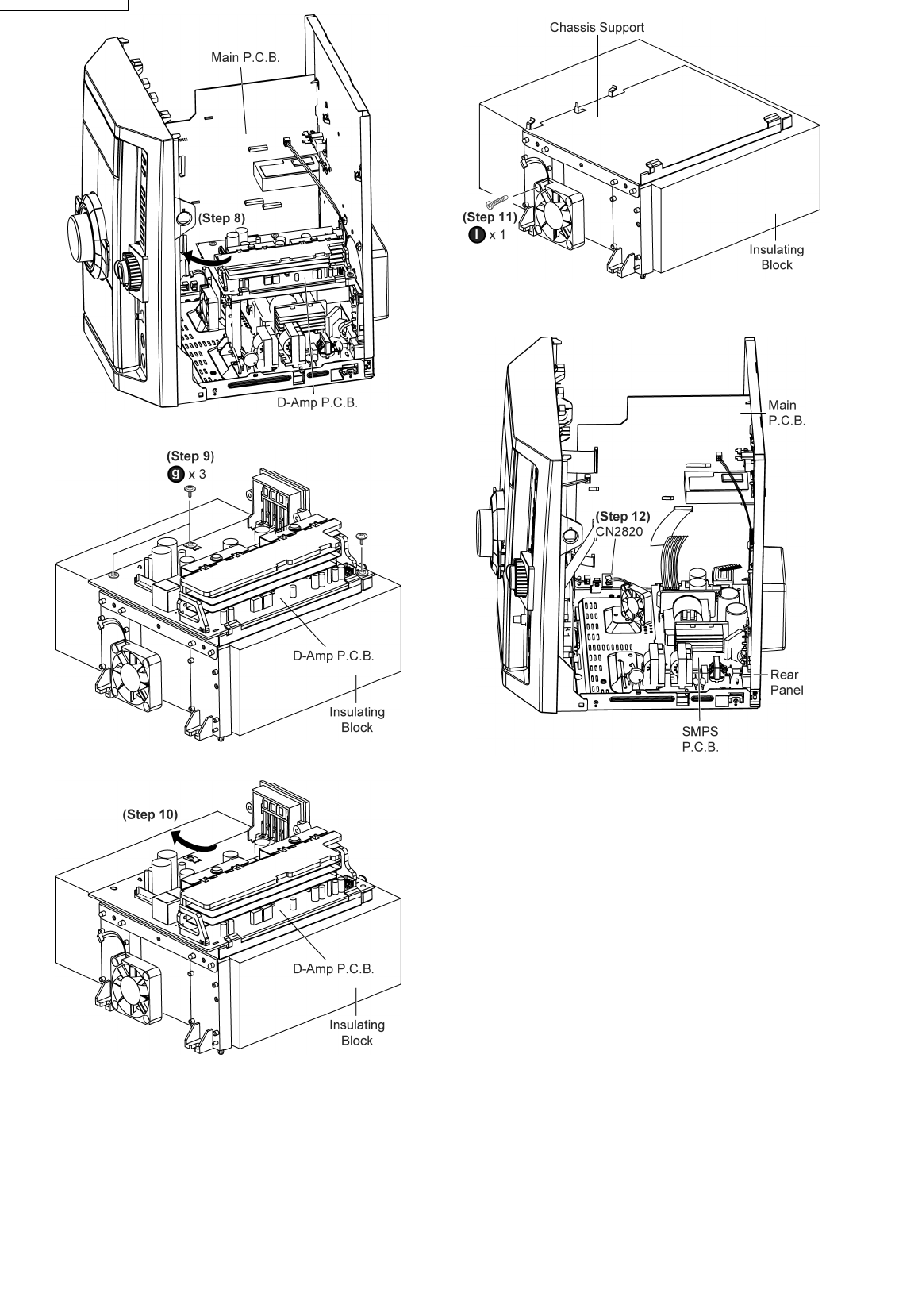 Main P.C.B.

(Step 8)

D-Amp P.C.B.

(Step 9)
g x 3

D-Amp P.C.B.

Insulating Block

(Step 10)

D-Amp P.C.B.

Insulating Block

Chassis Support

(Step 11)
l x 1

Insulating Block

Main P.C.B.

(Step 12)
CN2820

Rear Panel

SMPS P.C.B.