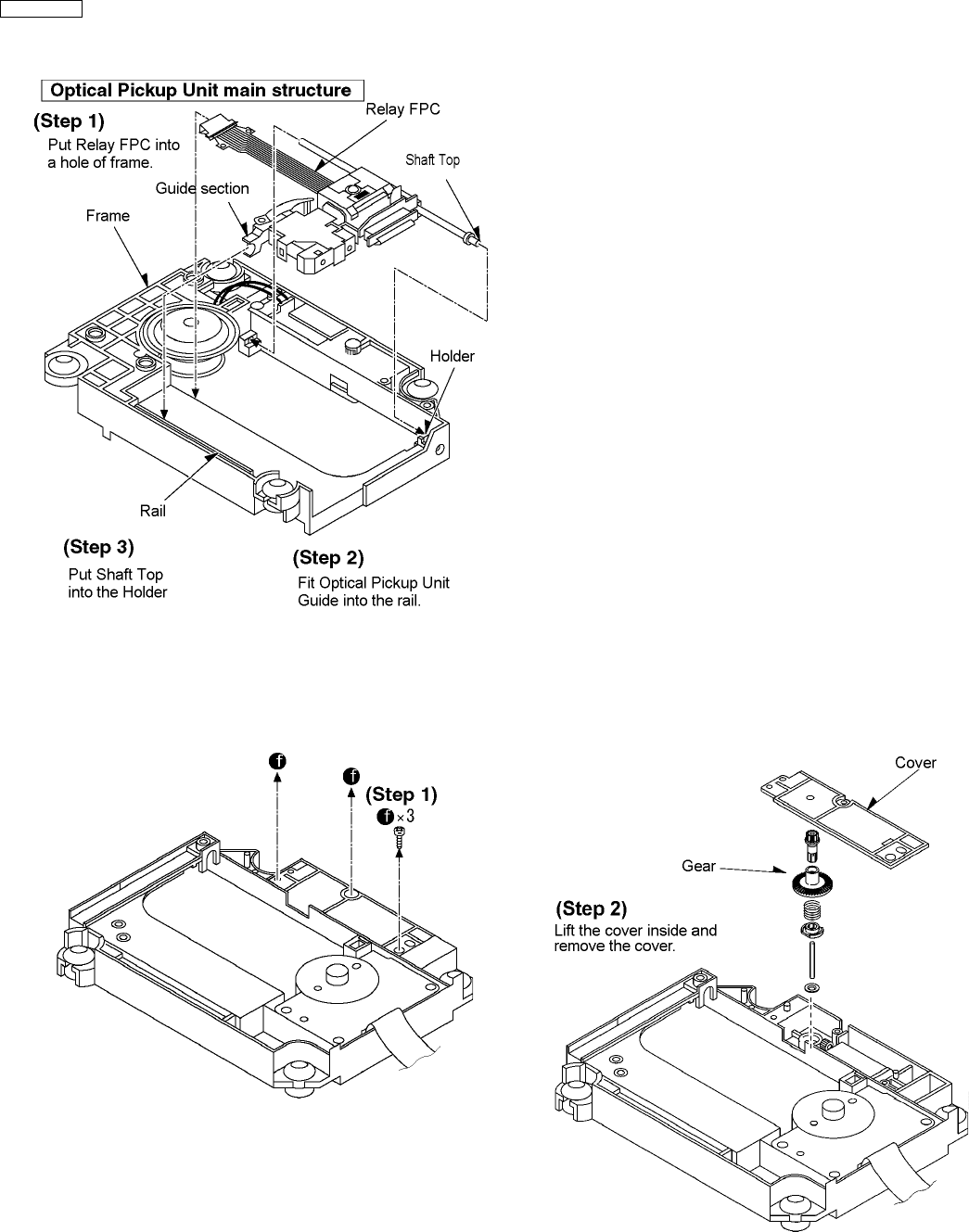 Optical Pickup Unit main structure

(Step 1)
Put Relay FPC into a hole of frame.

Relay FPC

Shaft Top

Guide section

Frame

Holder

Rail

(Step 3)
Put Shaft Top into the Holder

(Step 2)
Fit Optical Pickup Unit Guide into the rail.

f

f

(Step 1)
f ×3

Cover

Gear

(Step 2)
Lift the cover inside and remove the cover.