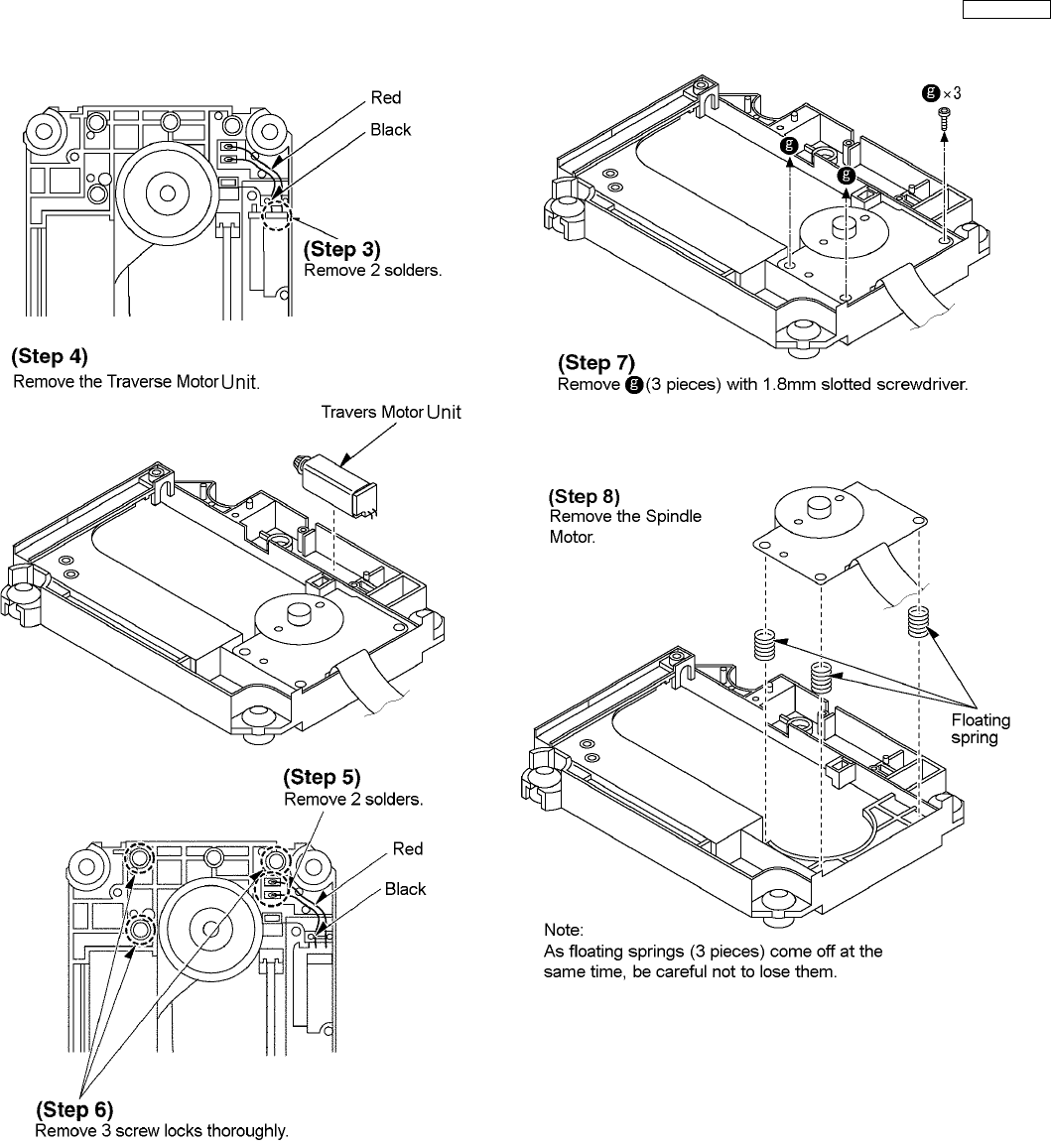 Red

Black

(Step 3)
Remove 2 solders.

(Step 4)
Remove the Traverse Motor Unit.

Travers Motor Unit

(Step 5)
Remove 2 solders.

Red

Black

(Step 6)
Remove 3 screw locks thoroughly.

g ×3

g

g

(Step 7)
Remove g (3 pieces) with 1.8mm slotted screwdriver.

(Step 8)
Remove the Spindle Motor.

Floating spring

Note:
As floating springs (3 pieces) come off at the same time, be careful not to lose them.