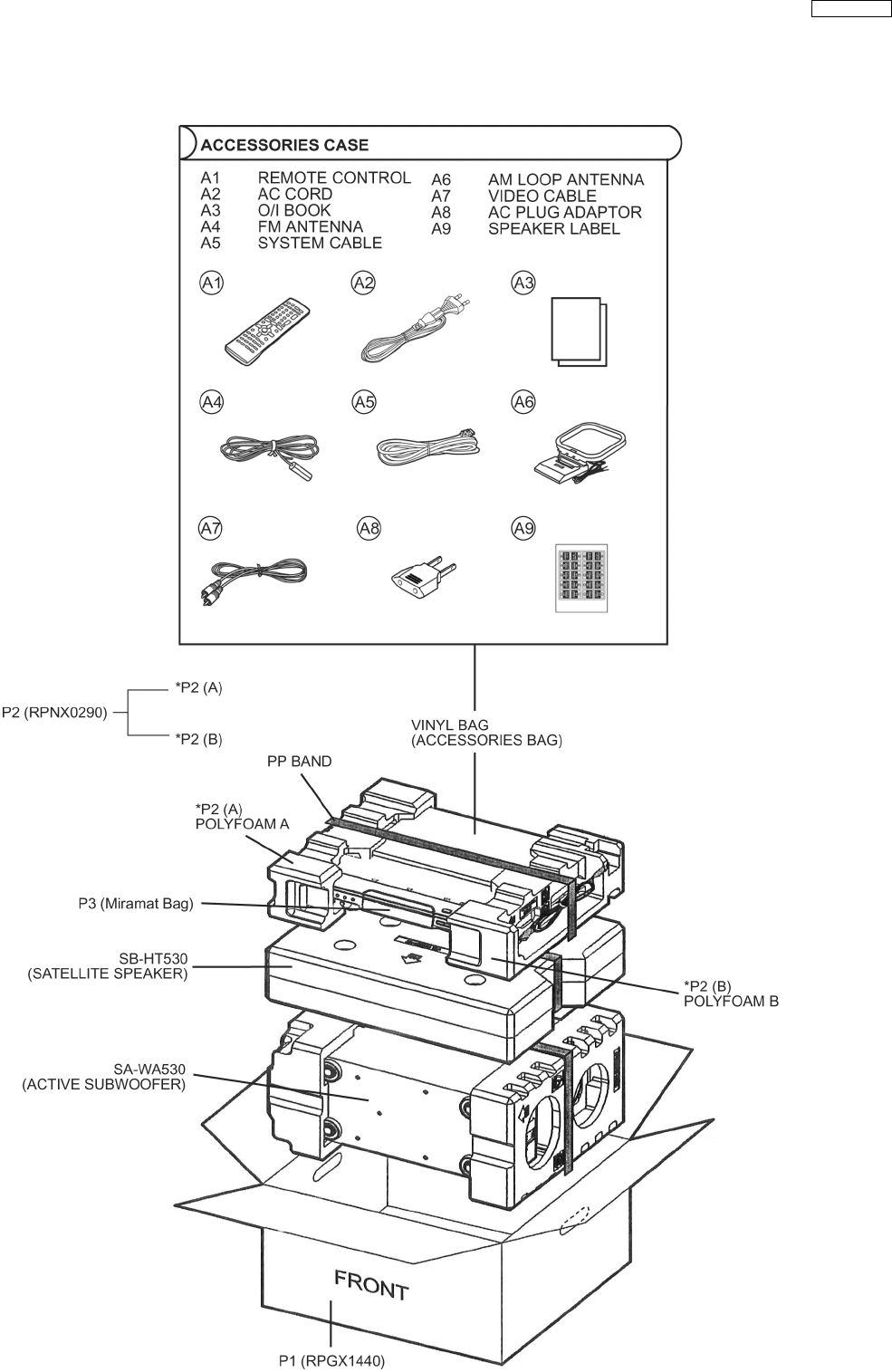 ACCESSORIES CASE

A1 REMOTE CONTROL
A2 AC CORD
A3 O/I BOOK
A4 FM ANTENNA
A5 SYSTEM CABLE
A6 AM LOOP ANTENNA
A7 VIDEO CABLE
A8 AC PLUG ADAPTOR
A9 SPEAKER LABEL

A1 A2 A3
A4 A5 A6
A7 A8 A9

P2 (RPNX0290)
*P2 (A)
*P2 (B)

VINYL BAG
(ACCESSORIES BAG)

PP BAND

*P2 (A)
POLYFOAM A

P3 (Miramat Bag)

SB-HT530
(SATELLITE SPEAKER)

*P2 (B)
POLYFOAM B

SA-WA530
(ACTIVE SUBWOOFER)

FRONT

P1 (RPGX1440)