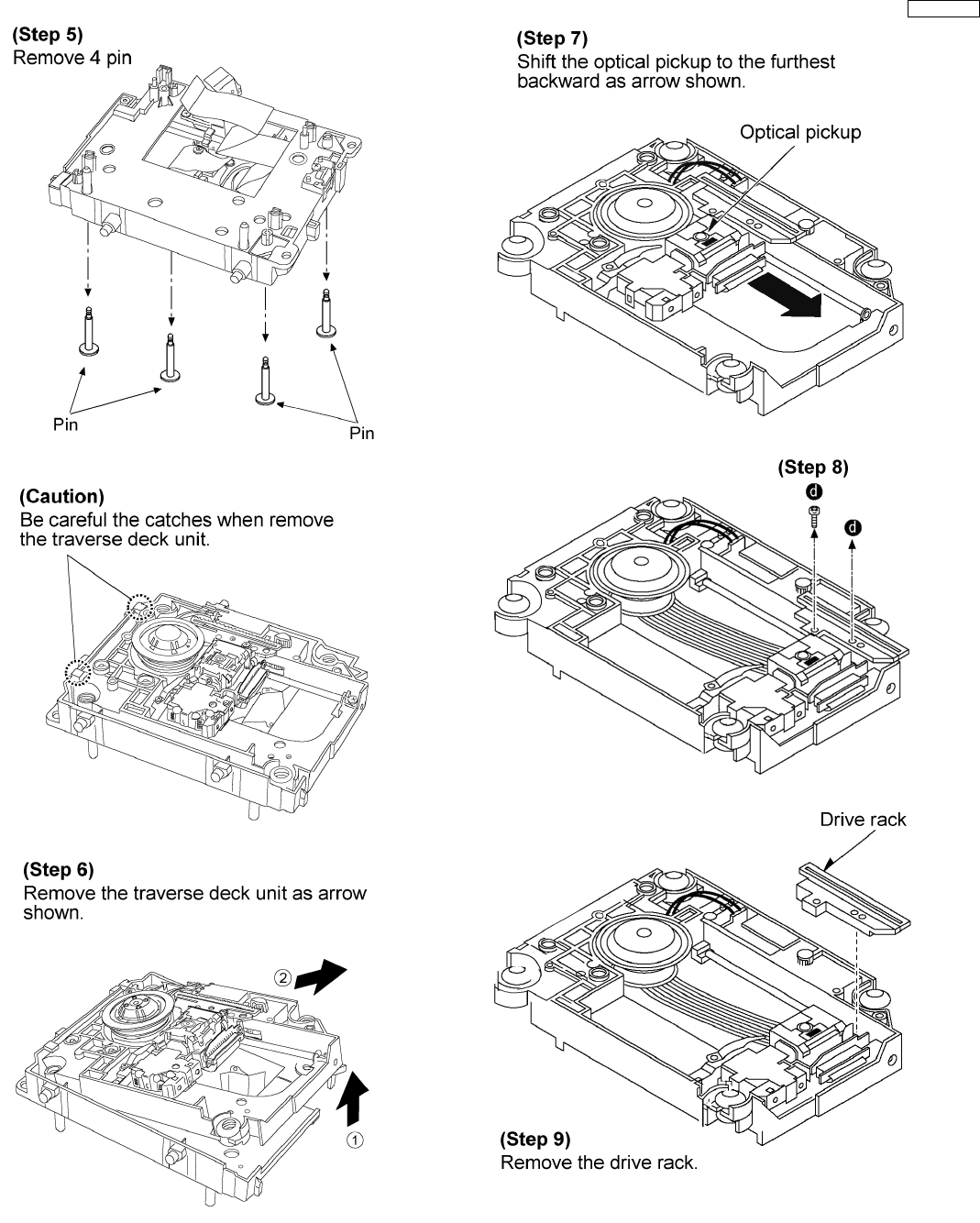 (Step 5)
Remove 4 pin

Pin

Pin

(Caution)
Be careful the catches when remove the traverse deck unit.

(Step 6)
Remove the traverse deck unit as arrow shown.

②

①

(Step 7)
Shift the optical pickup to the furthest backward as arrow shown.

Optical pickup

(Step 8)

d

d

Drive rack

(Step 9)
Remove the drive rack.