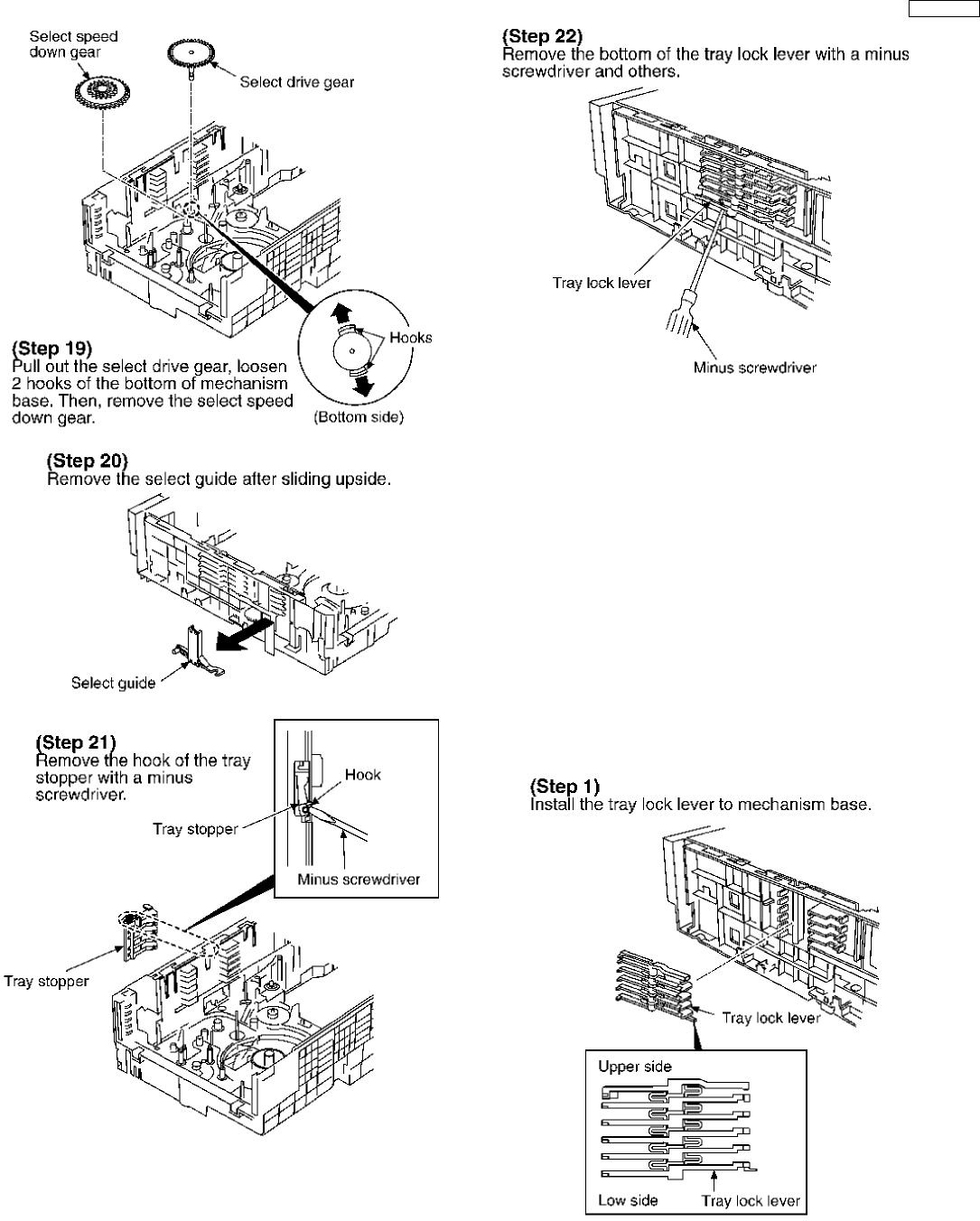 Select speed down gear

Select drive gear

Hooks

(Bottom side)

(Step 19)
Pull out the select drive gear, loosen 2 hooks of the bottom of mechanism base. Then, remove the select speed down gear.

(Step 20)
Remove the select guide after sliding upside.

Select guide

(Step 21)
Remove the hook of the tray stopper with a minus screwdriver.

Hook

Tray stopper

Minus screwdriver

Tray stopper

(Step 22)
Remove the bottom of the tray lock lever with a minus screwdriver and others.

Tray lock lever

Minus screwdriver

(Step 1)
Install the tray lock lever to mechanism base.

Tray lock lever

Upper side

Low side

Tray lock lever