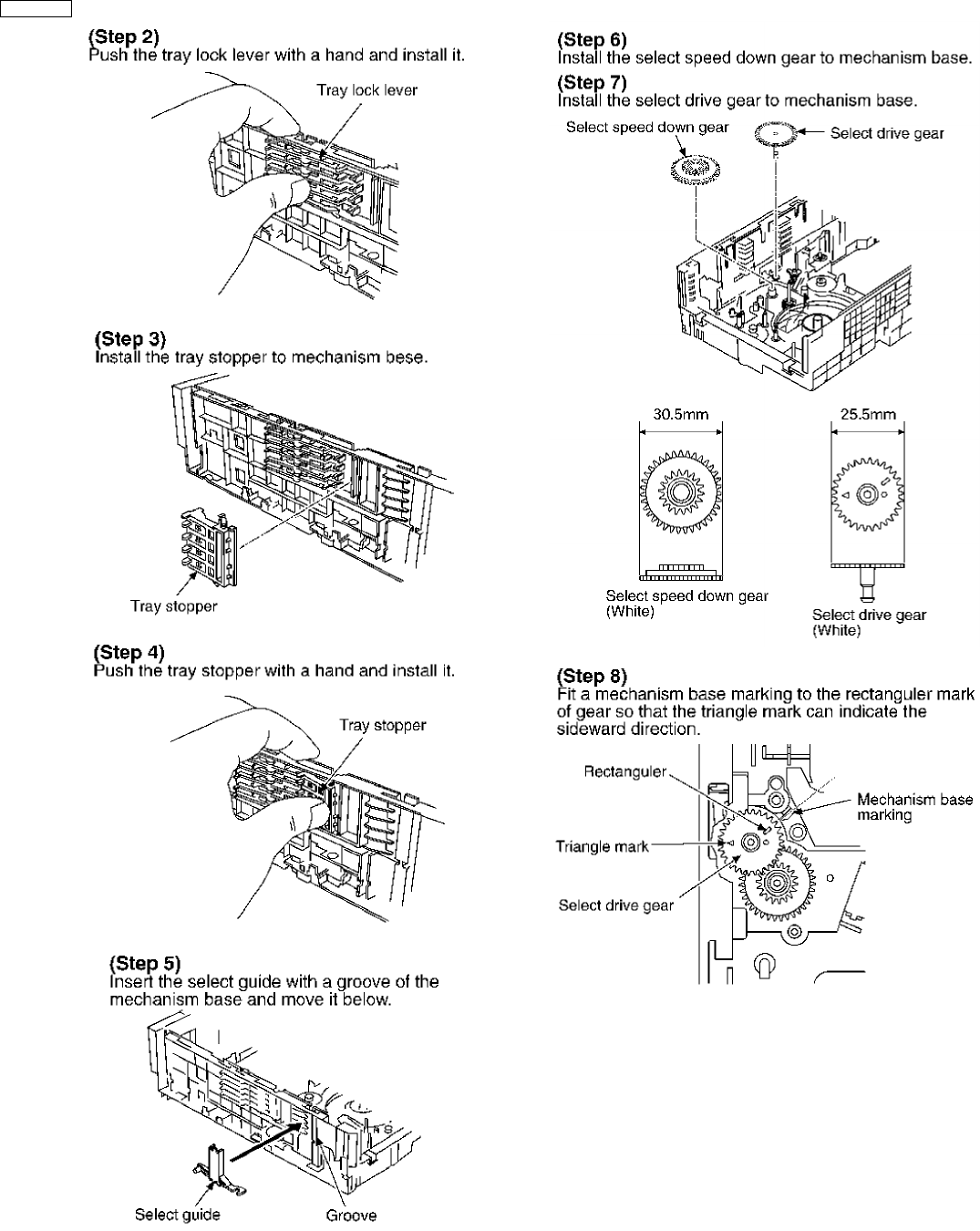 (Step 2)
Push the tray lock lever with a hand and install it.

Tray lock lever

(Step 3)
Install the tray stopper to mechanism bese.

Tray stopper

(Step 4)
Push the tray stopper with a hand and install it.

Tray stopper

(Step 5)
Insert the select guide with a groove of the mechanism base and move it below.

Select guide

Groove

(Step 6)
Install the select speed down gear to mechanism base.

(Step 7)
Install the select drive gear to mechanism base.

Select speed down gear

Select drive gear

30.5mm

25.5mm

Select speed down gear
(White)

Select drive gear
(White)

(Step 8)
Fit a mechanism base marking to the rectanguler mark of gear so that the triangle mark can indicate the sideward direction.

Rectanguler

Mechanism base marking

Triangle mark

Select drive gear