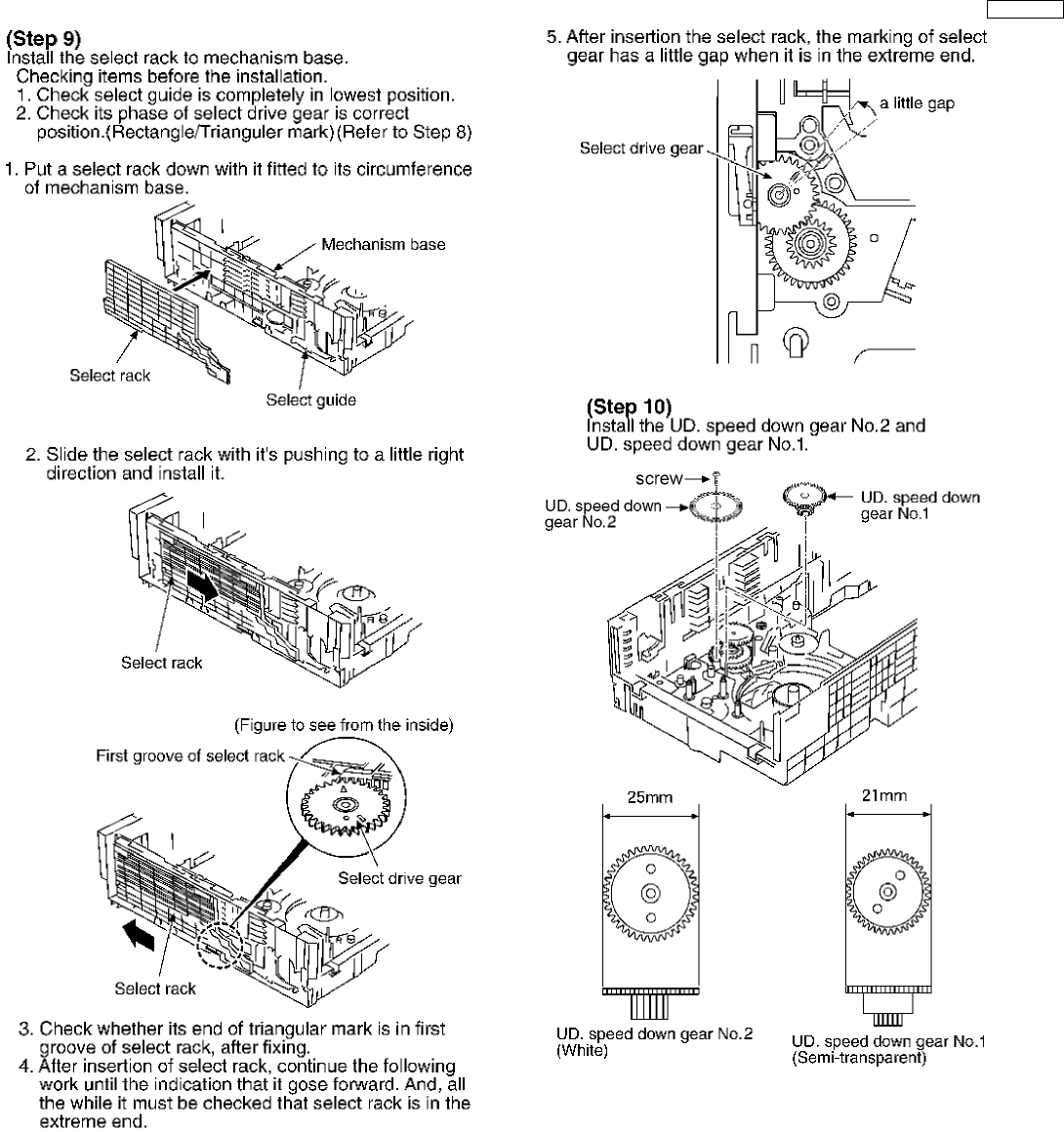 (Step 9)
Install the select rack to mechanism base.
Checking items before the installation.
1. Check select guide is completely in lowest position.
2. Check its phase of select drive gear is correct position.(Rectangle/Trianguler mark)(Refer to Step 8)

1. Put a select rack down with it fitted to its circumference of mechanism base.

Mechanism base

Select rack

Select guide

2. Slide the select rack with it's pushing to a little right direction and install it.

Select rack

(Figure to see from the inside)

First groove of select rack

Select drive gear

Select rack

3. Check whether its end of triangular mark is in first groove of select rack, after fixing.
4. After insertion of select rack, continue the following work until the indication that it gose forward. And, all the while it must be checked that select rack is in the extreme end.

5. After insertion the select rack, the marking of select gear has a little gap when it is in the extreme end.

a little gap

Select drive gear

(Step 10)
Install the UD. speed down gear No.2 and UD. speed down gear No.1.

screw

UD. speed down gear No.2

UD. speed down gear No.1

25mm

21mm

UD. speed down gear No.2 (White)

UD. speed down gear No.1 (Semi-transparent)