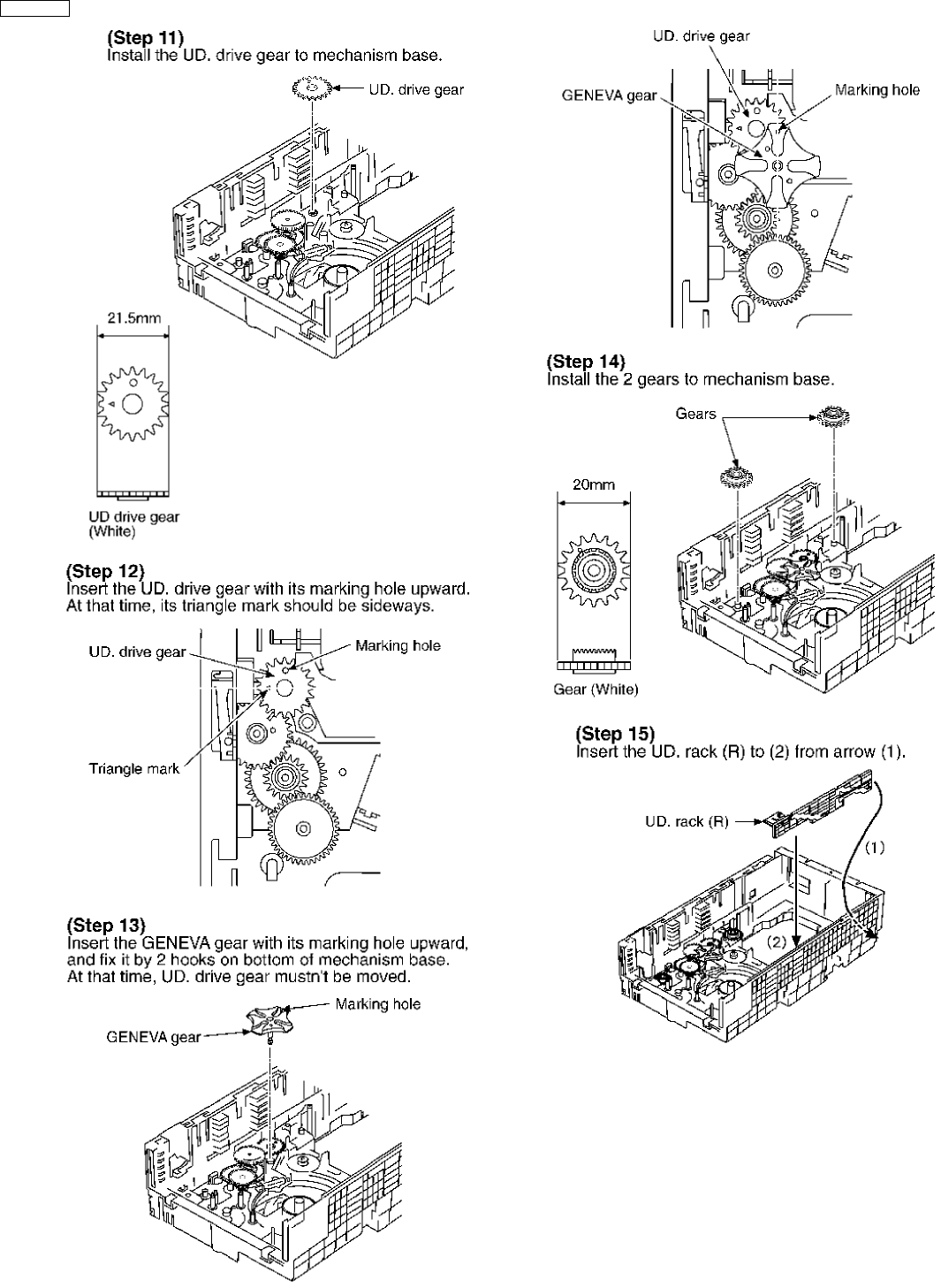 (Step 11)
Install the UD. drive gear to mechanism base.

UD. drive gear

21.5mm

UD drive gear
(White)

(Step 12)
Insert the UD. drive gear with its marking hole upward. At that time, its triangle mark should be sideways.

UD. drive gear

Marking hole

Triangle mark

(Step 13)
Insert the GENEVA gear with its marking hole upward, and fix it by 2 hooks on bottom of mechanism base. At that time, UD. drive gear mustn't be moved.

Marking hole

GENEVA gear

UD. drive gear

GENEVA gear

Marking hole

(Step 14)
Install the 2 gears to mechanism base.

Gears

20mm

Gear (White)

(Step 15)
Insert the UD. rack (R) to (2) from arrow (1).

UD. rack (R)

(1)

(2)