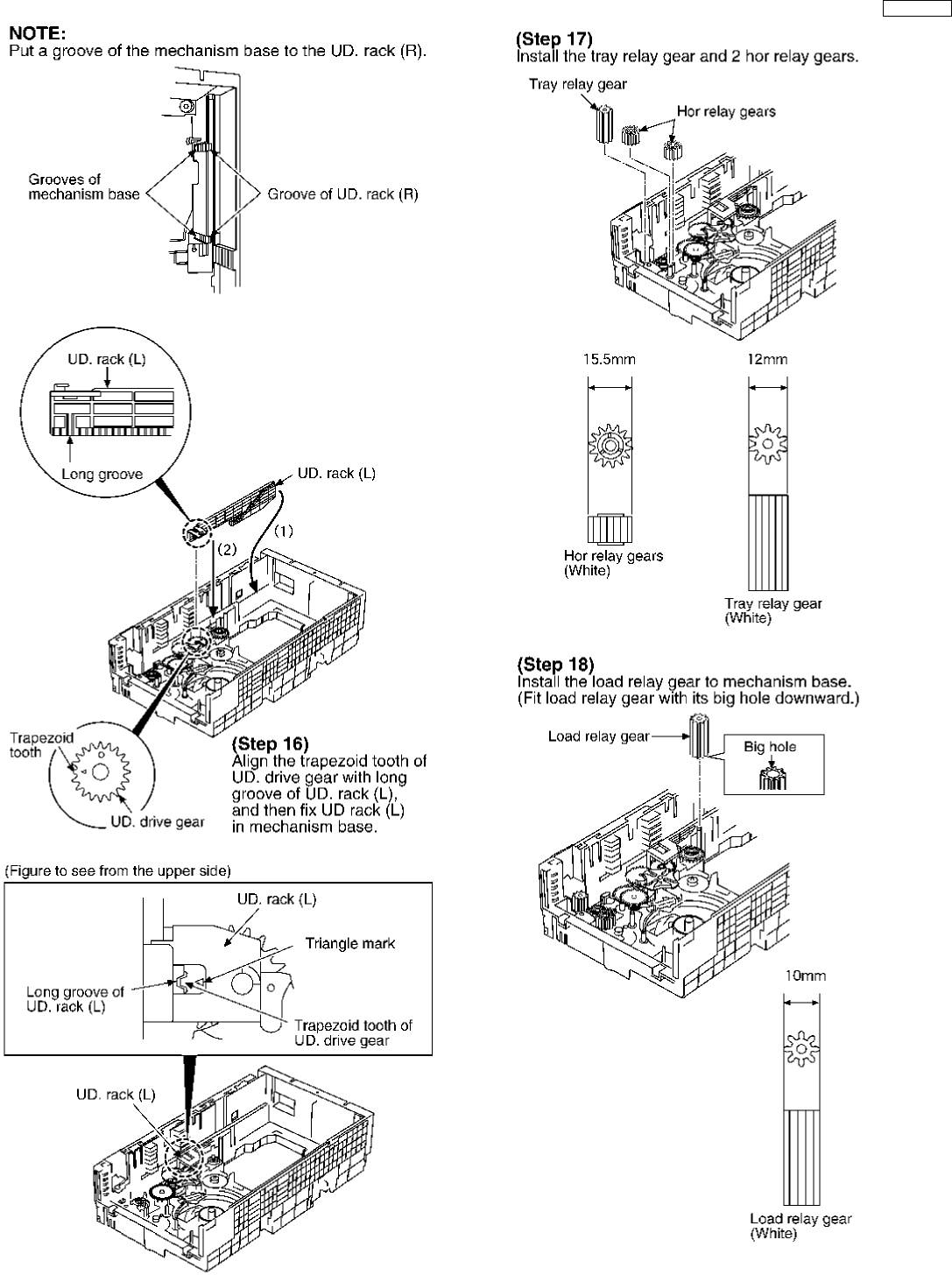 NOTE:
Put a groove of the mechanism base to the UD. rack (R).

Grooves of mechanism base

Groove of UD. rack (R)

UD. rack (L)

Long groove

UD. rack (L)

(1)

(2)

Trapezoid tooth

UD. drive gear

(Step 16)
Align the trapezoid tooth of UD. drive gear with long groove of UD. rack (L), and then fix UD rack (L) in mechanism base.

(Figure to see from the upper side)

UD. rack (L)

Triangle mark

Long groove of UD. rack (L)

Trapezoid tooth of UD. drive gear

UD. rack (L)

(Step 17)
Install the tray relay gear and 2 hor relay gears.

Tray relay gear

Hor relay gears

15.5mm

12mm

Hor relay gears (White)

Tray relay gear (White)

(Step 18)
Install the load relay gear to mechanism base.
(Fit load relay gear with its big hole downward.)

Load relay gear

Big hole

10mm

Load relay gear (White)