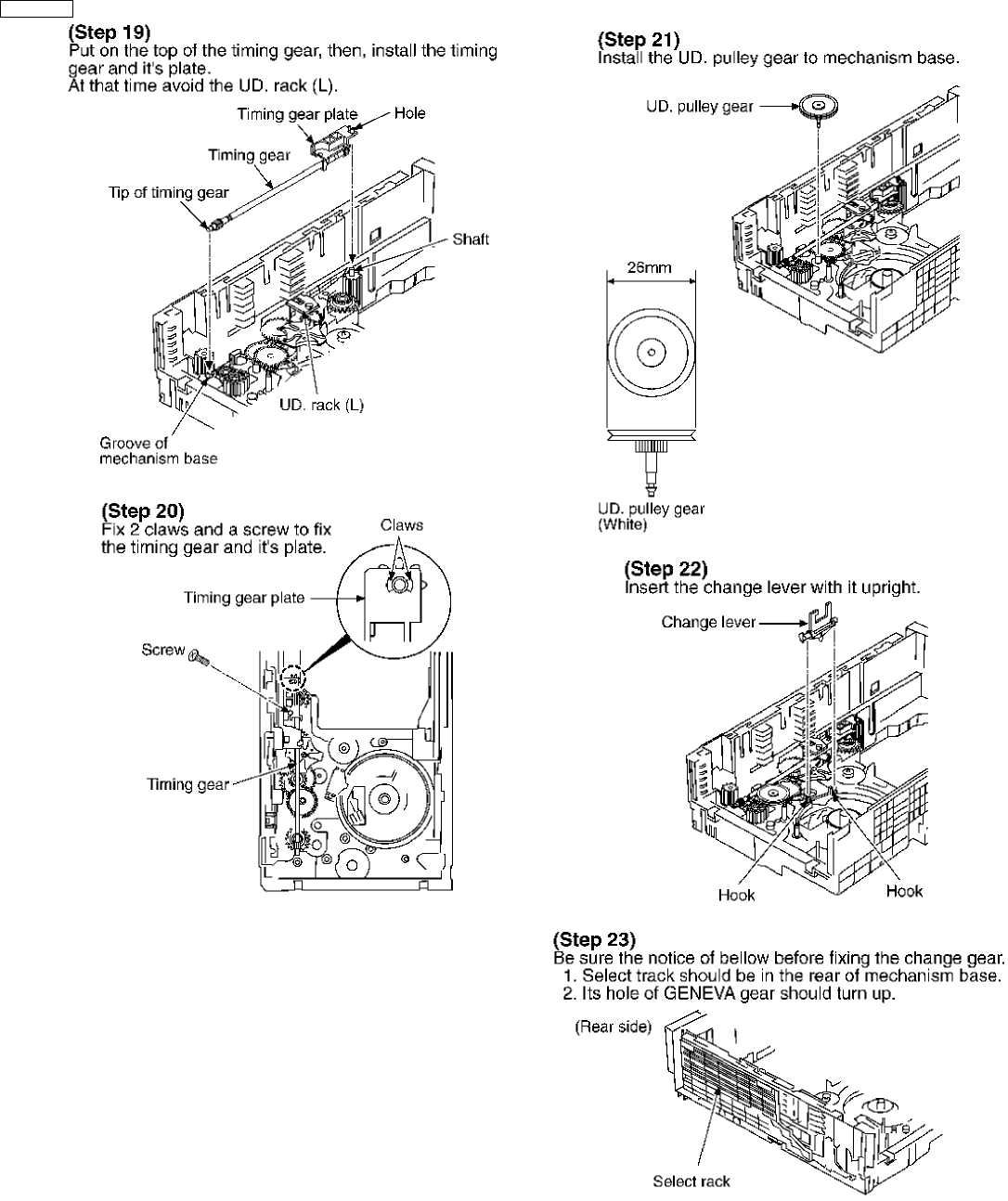 (Step 19)
Put on the top of the timing gear, then, install the timing gear and it's plate.
At that time avoid the UD. rack (L).

Timing gear plate
Hole
Timing gear
Tip of timing gear
Shaft
UD. rack (L)
Groove of mechanism base

(Step 20)
Fix 2 claws and a screw to fix the timing gear and it's plate.

Claws
Timing gear plate
Screw
Timing gear

(Step 21)
Install the UD. pulley gear to mechanism base.

UD. pulley gear
26mm
UD. pulley gear (White)

(Step 22)
Insert the change lever with it upright.

Change lever
Hook
Hook

(Step 23)
Be sure the notice of bellow before fixing the change gear.
1. Select track should be in the rear of mechanism base.
2. Its hole of GENEVA gear should turn up.

(Rear side)
Select rack