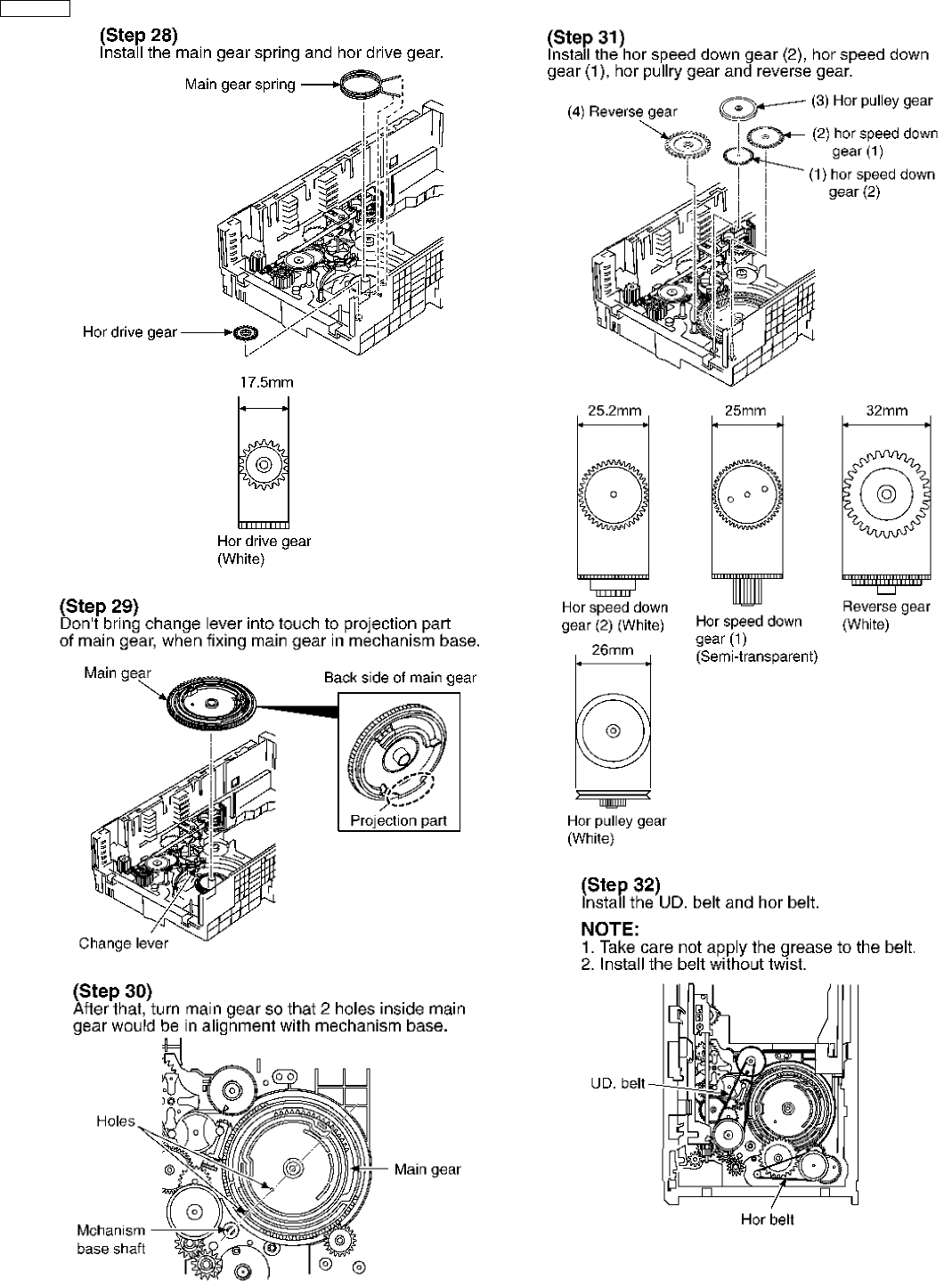 (Step 28)
Install the main gear spring and hor drive gear.

Main gear spring

Hor drive gear

17.5mm

Hor drive gear
(White)

(Step 29)
Don't bring change lever into touch to projection part of main gear, when fixing main gear in mechanism base.

Main gear

Back side of main gear

Projection part

Change lever

(Step 30)
After that, turn main gear so that 2 holes inside main gear would be in alignment with mechanism base.

Holes

Main gear

Mchanism base shaft

(Step 31)
Install the hor speed down gear (2), hor speed down gear (1), hor pullry gear and reverse gear.

(4) Reverse gear

(3) Hor pulley gear

(2) hor speed down gear (1)

(1) hor speed down gear (2)

25.2mm

25mm

32mm

Hor speed down gear (2) (White)

Hor speed down gear (1) (Semi-transparent)

Reverse gear (White)

26mm

Hor pulley gear
(White)

(Step 32)
Install the UD. belt and hor belt.

NOTE:
1. Take care not apply the grease to the belt.
2. Install the belt without twist.

UD. belt

Hor belt