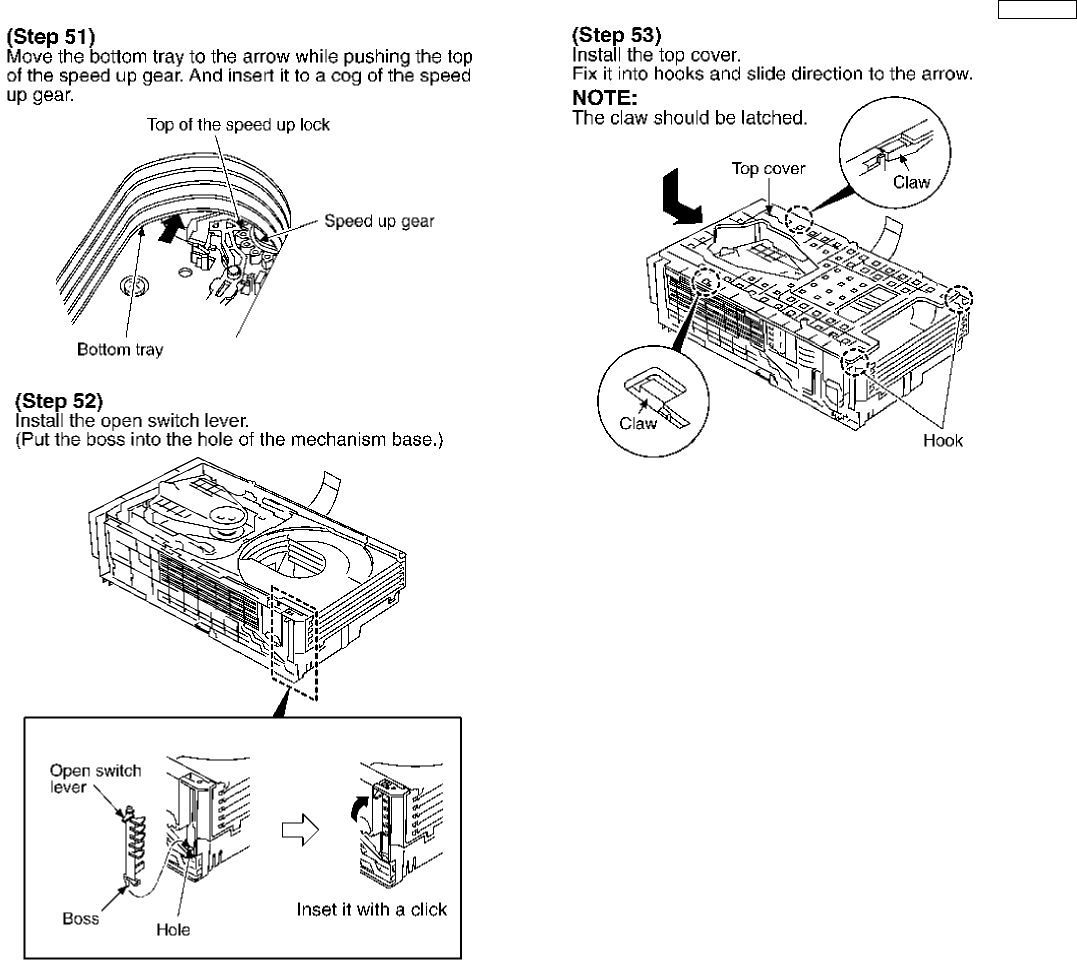 (Step 51)
Move the bottom tray to the arrow while pushing the top of the speed up gear. And insert it to a cog of the speed up gear.

Top of the speed up lock

Speed up gear

Bottom tray

(Step 52)
Install the open switch lever.
(Put the boss into the hole of the mechanism base.)

Open switch lever

Boss

Hole

Inset it with a click

(Step 53)
Install the top cover.
Fix it into hooks and slide direction to the arrow.

NOTE:
The claw should be latched.

Top cover

Claw

Claw

Hook