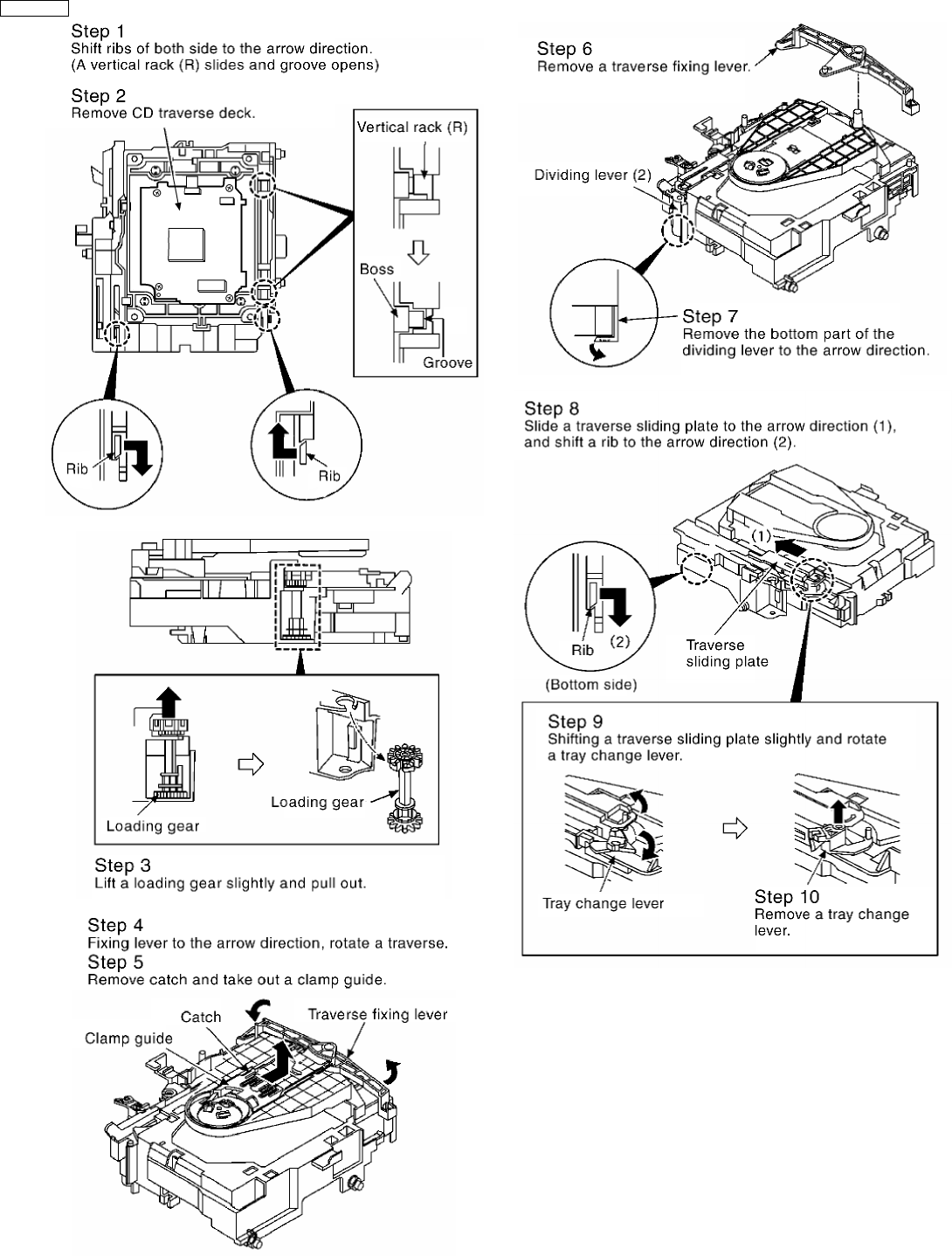 Step 1
Shift ribs of both side to the arrow direction.
(A vertical rack (R) slides and groove opens)

Step 2
Remove CD traverse deck.

Vertical rack (R)

Boss

Groove

Rib

Rib

Loading gear

Loading gear

Step 3
Lift a loading gear slightly and pull out.

Step 4
Fixing lever to the arrow direction, rotate a traverse.

Step 5
Remove catch and take out a clamp guide.

Catch

Traverse fixing lever

Clamp guide

Step 6
Remove a traverse fixing lever.

Dividing lever (2)

Step 7
Remove the bottom part of the dividing lever to the arrow direction.

Step 8
Slide a traverse sliding plate to the arrow direction (1), and shift a rib to the arrow direction (2).

(1)

Rib

(2)

Traverse sliding plate

(Bottom side)

Step 9
Shifting a traverse sliding plate slightly and rotate a tray change lever.

Tray change lever

Step 10
Remove a tray change lever.