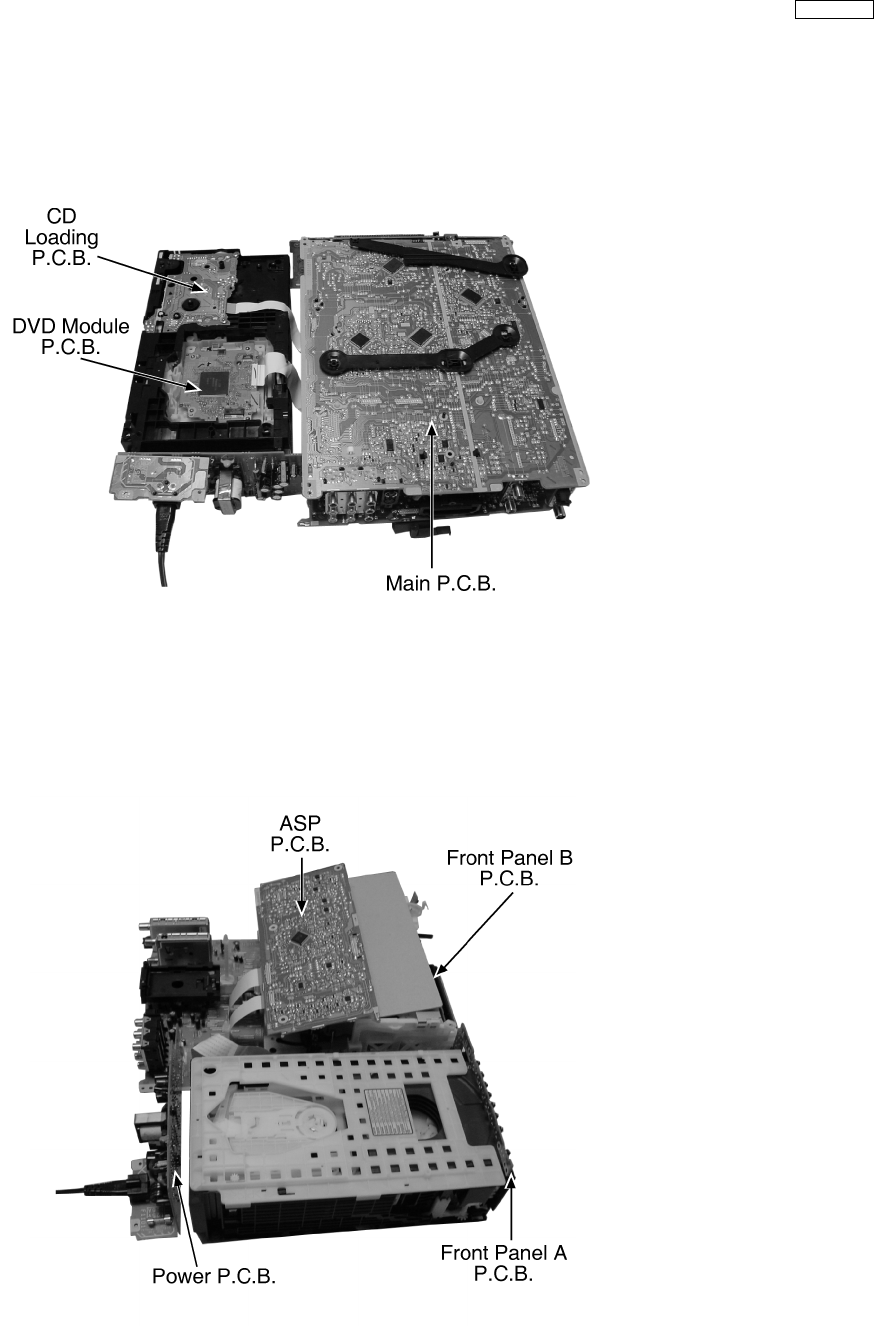 CD Loading P.C.B.

DVD Module P.C.B.

Main P.C.B.

ASP P.C.B.

Front Panel B P.C.B.

Power P.C.B.

Front Panel A P.C.B.