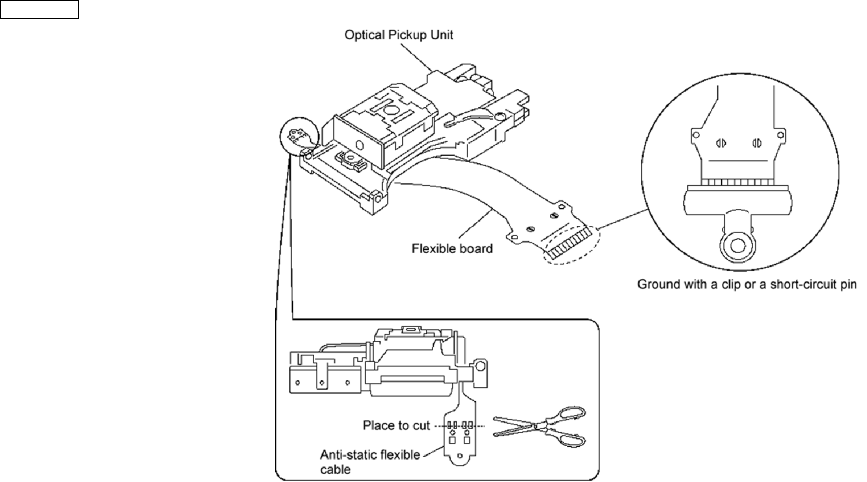 Optical Pickup Unit

Flexible board

Ground with a clip or a short-circuit pin

Place to cut

Anti-static flexible cable