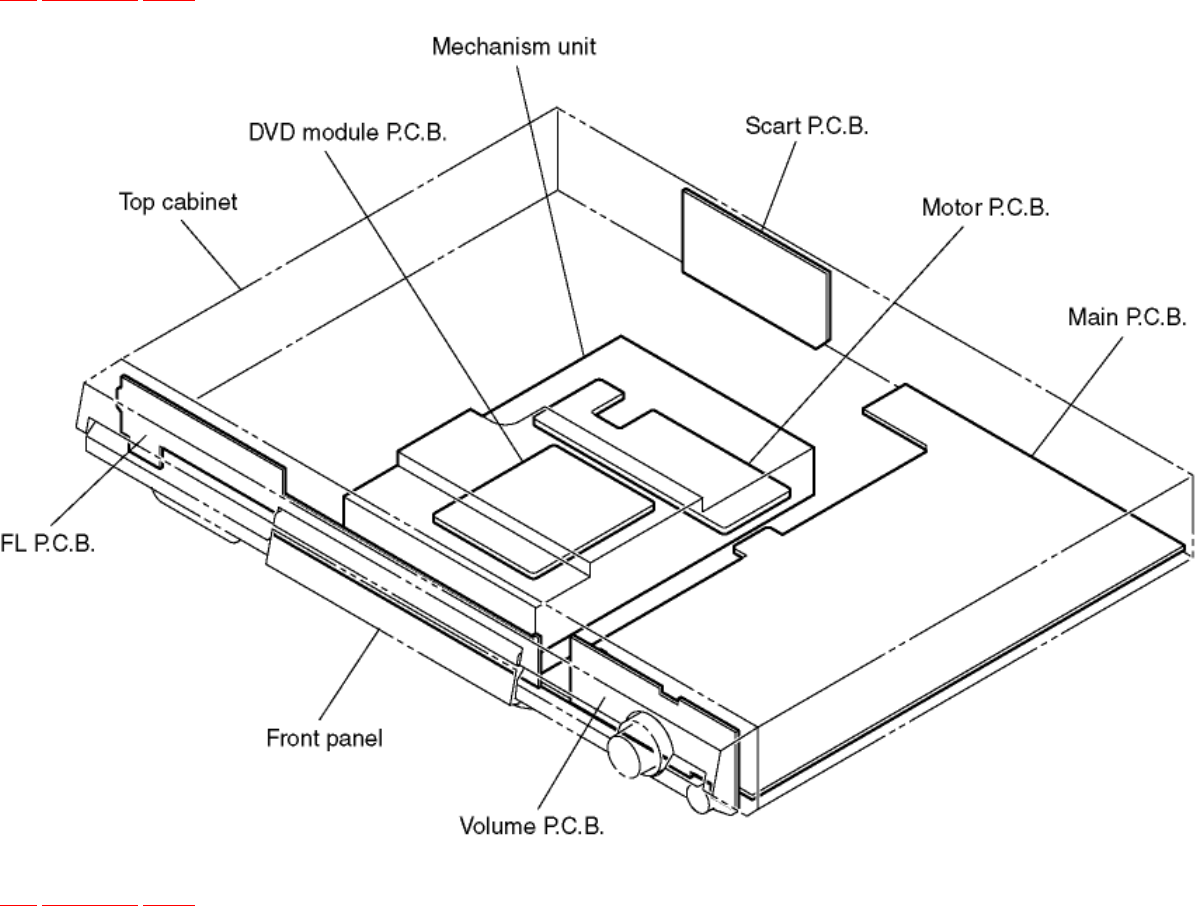 Mechanism unit

DVD module P.C.B.

Scart P.C.B.

Top cabinet

Motor P.C.B.

Main P.C.B.

FL P.C.B.

Front panel

Volume P.C.B.