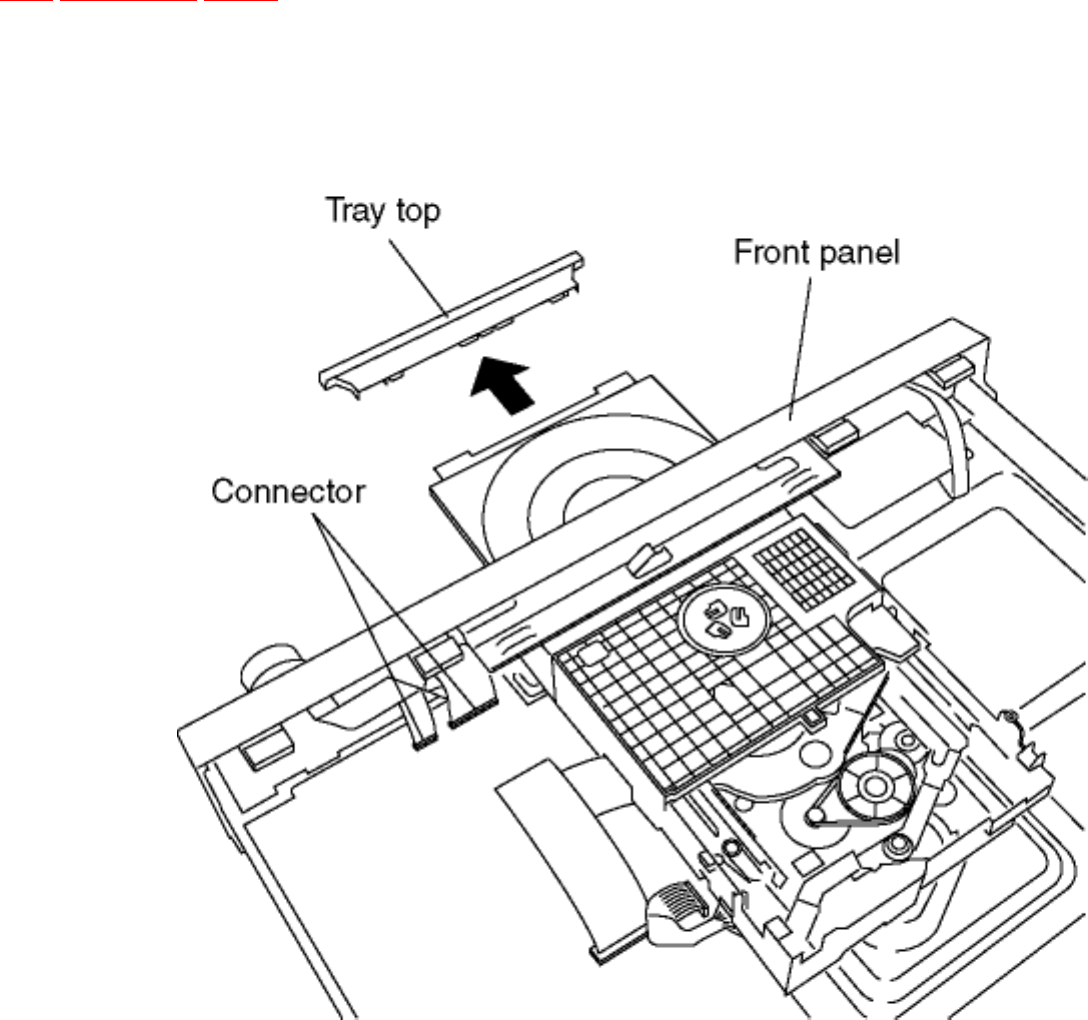 Tray top
Front panel
Connector