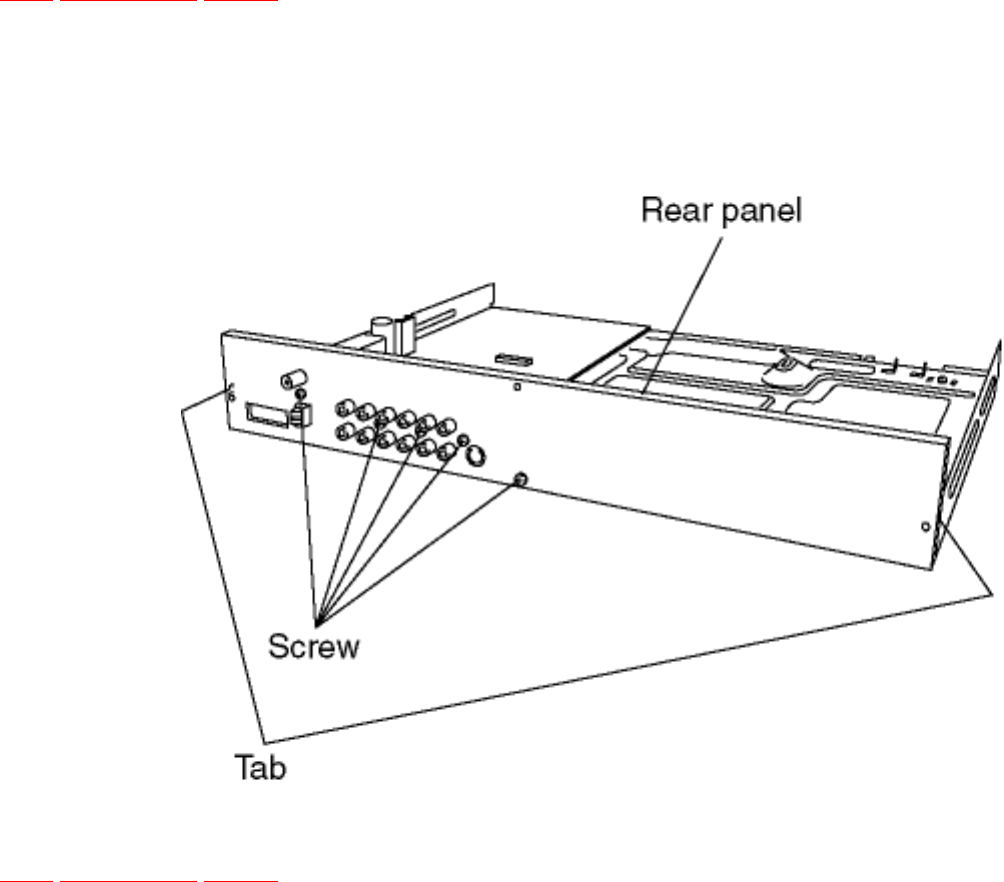 Rear panel

Screw

Tab