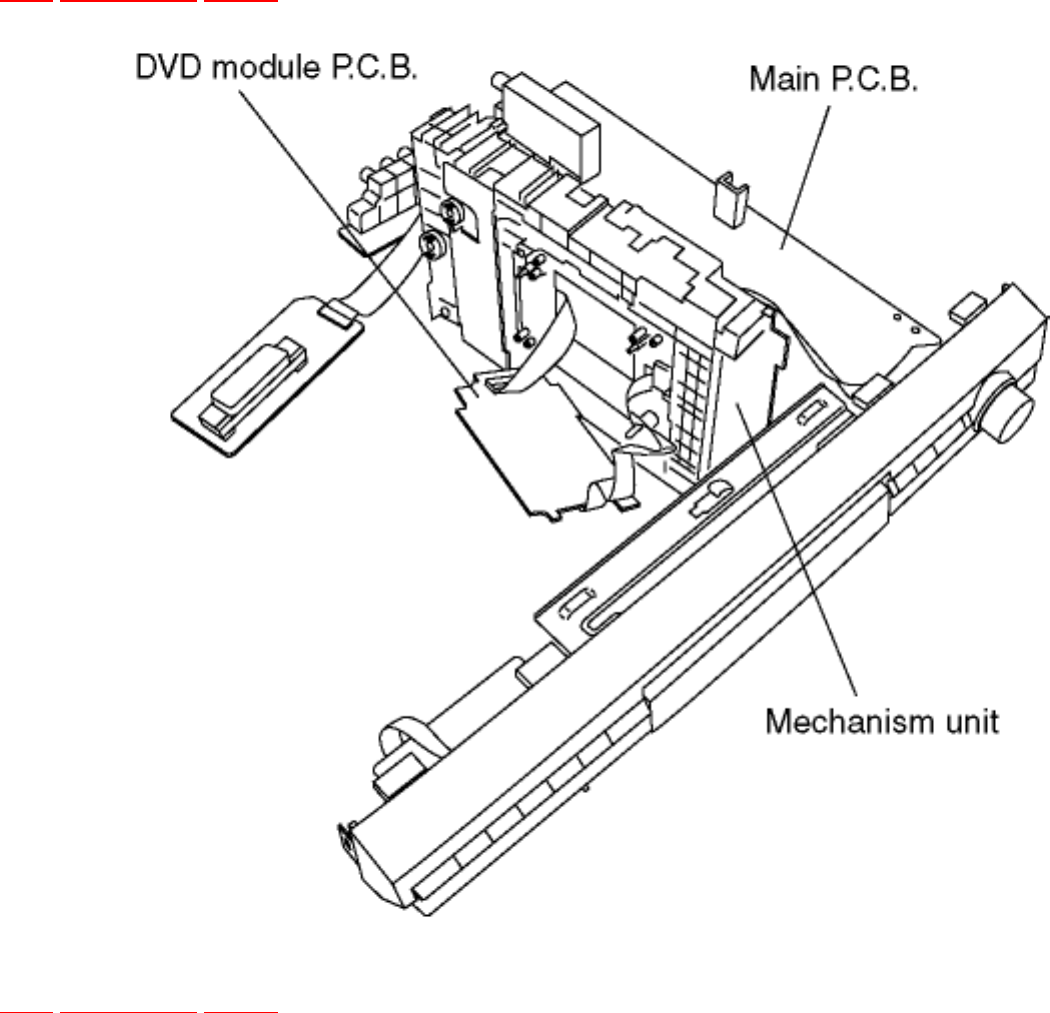 DVD module P.C.B.

Main P.C.B.

Mechanism unit