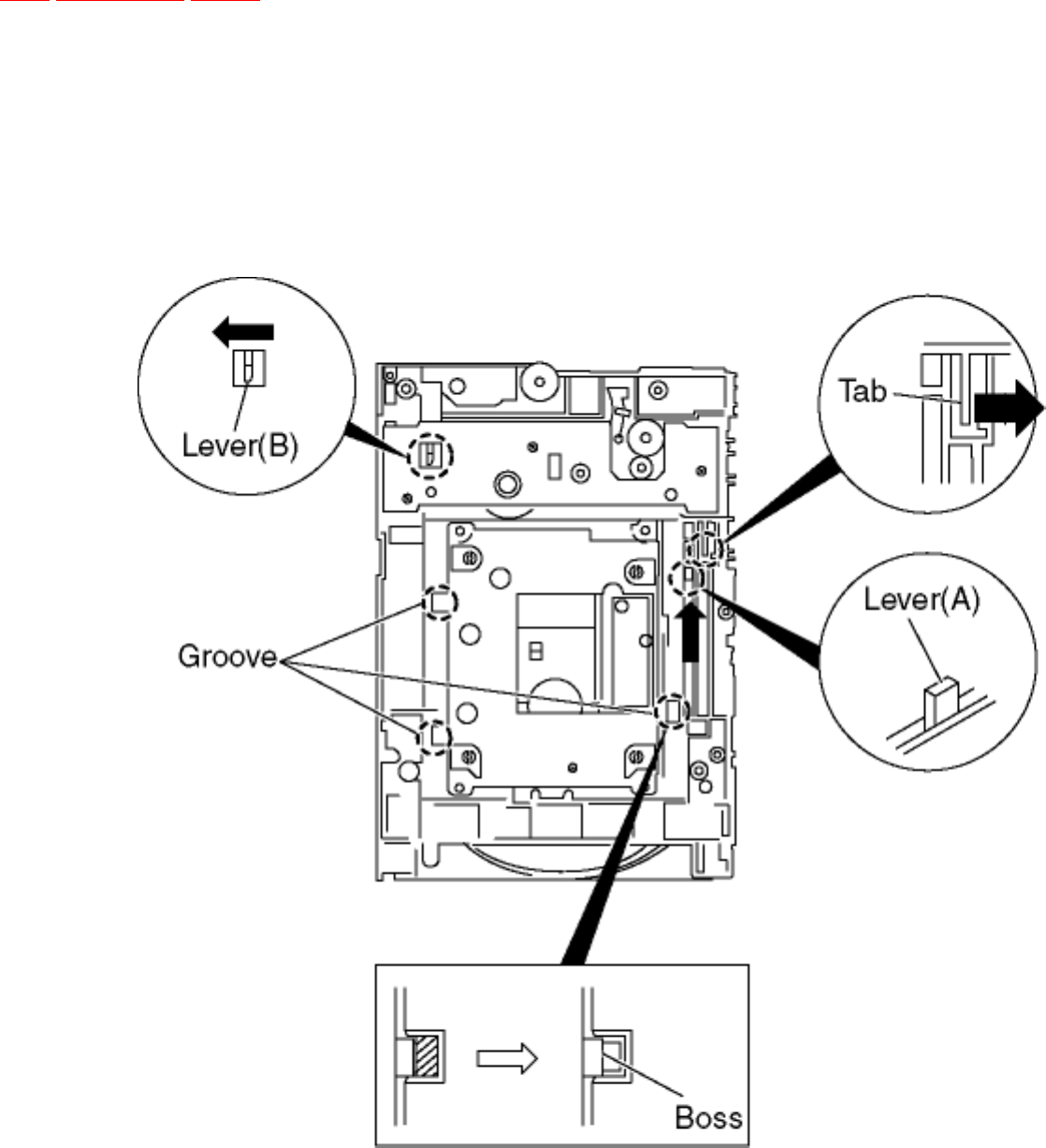 Lever(B)

Tab

Lever(A)

Groove

Boss