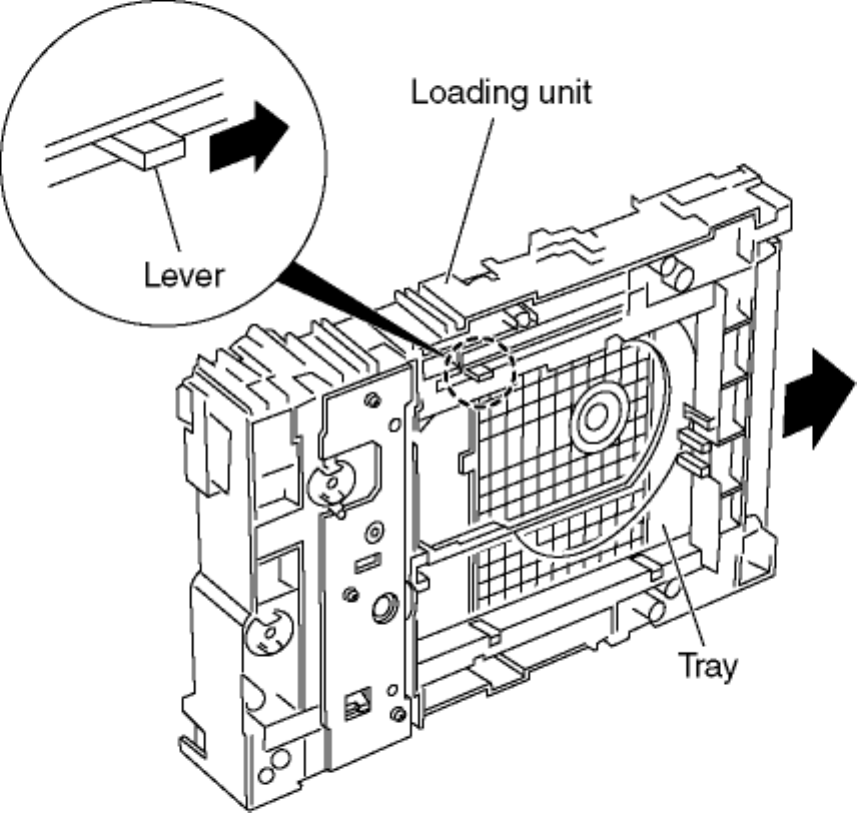 Loading unit

Lever

Tray