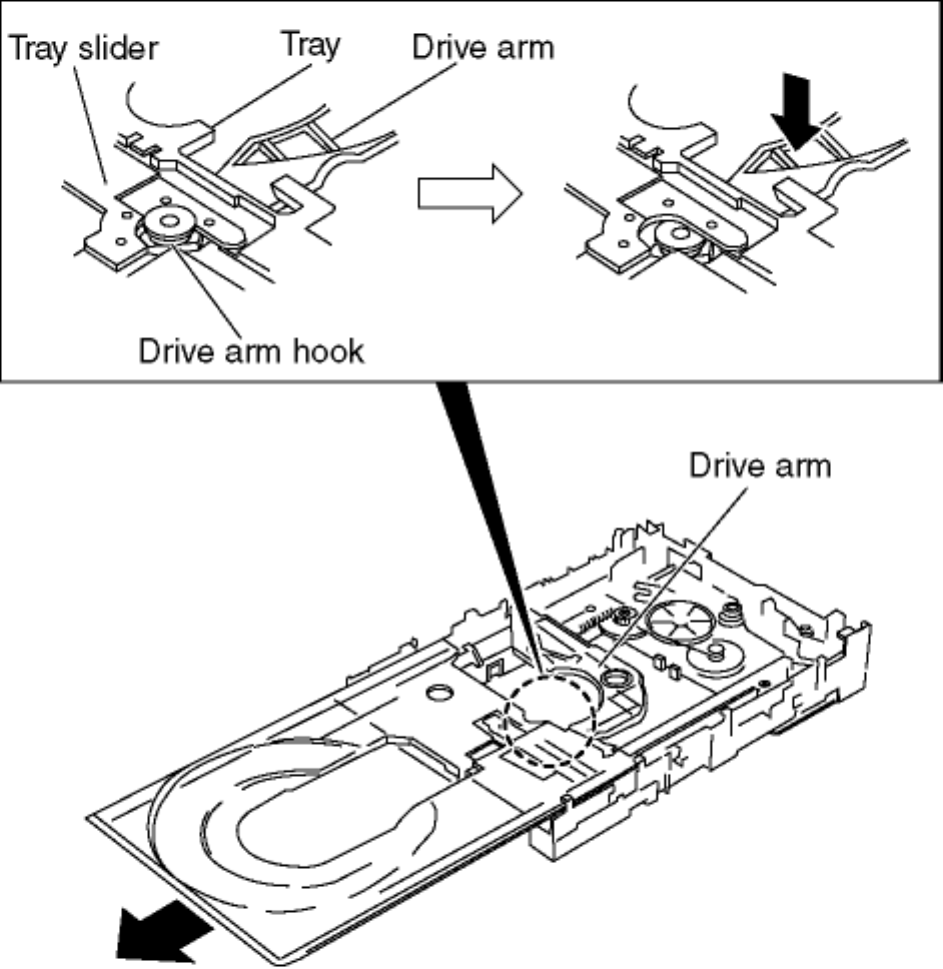 Tray slider
Tray
Drive arm
Drive arm hook
Drive arm