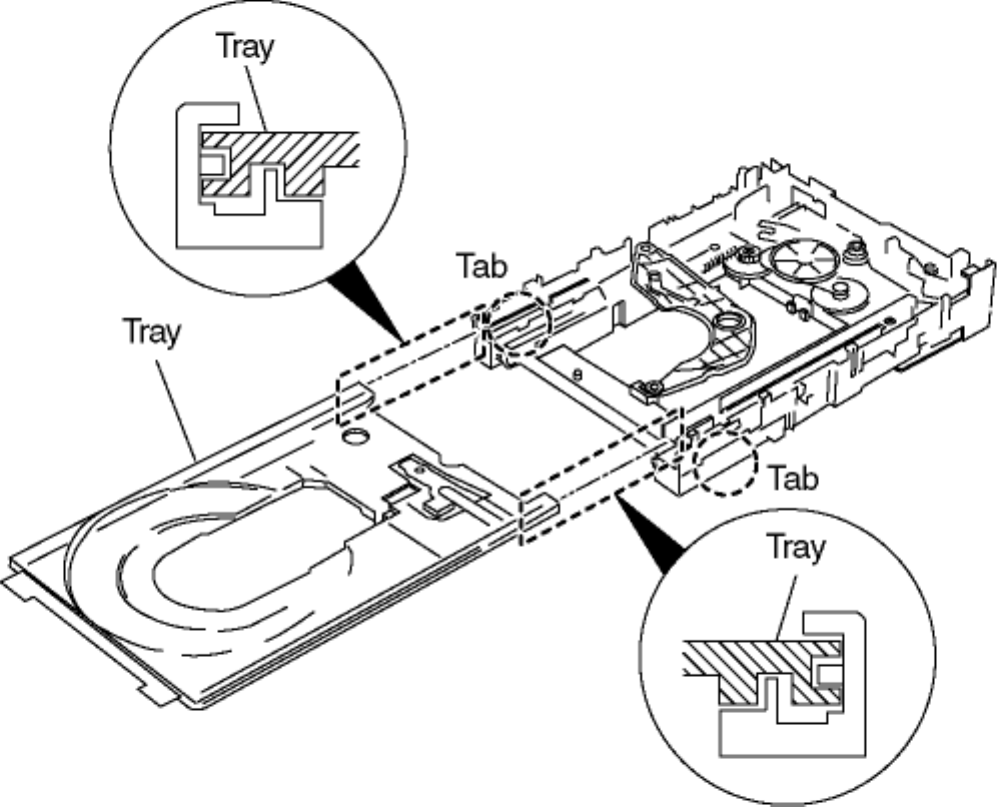 Tray

Tab

Tray

Tab

Tray