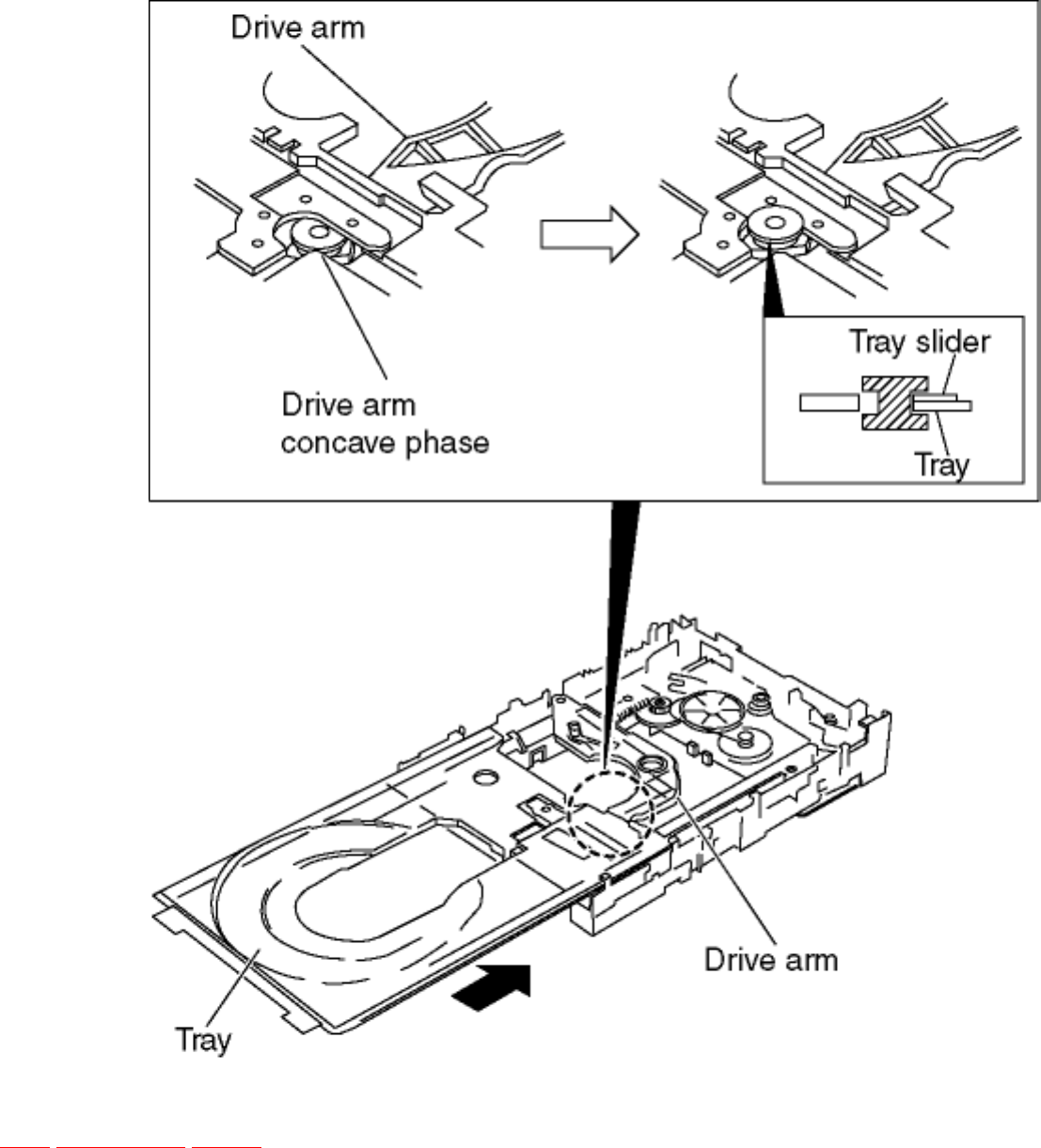 Drive arm

Drive arm concave phase

Tray slider

Tray

Drive arm

Tray