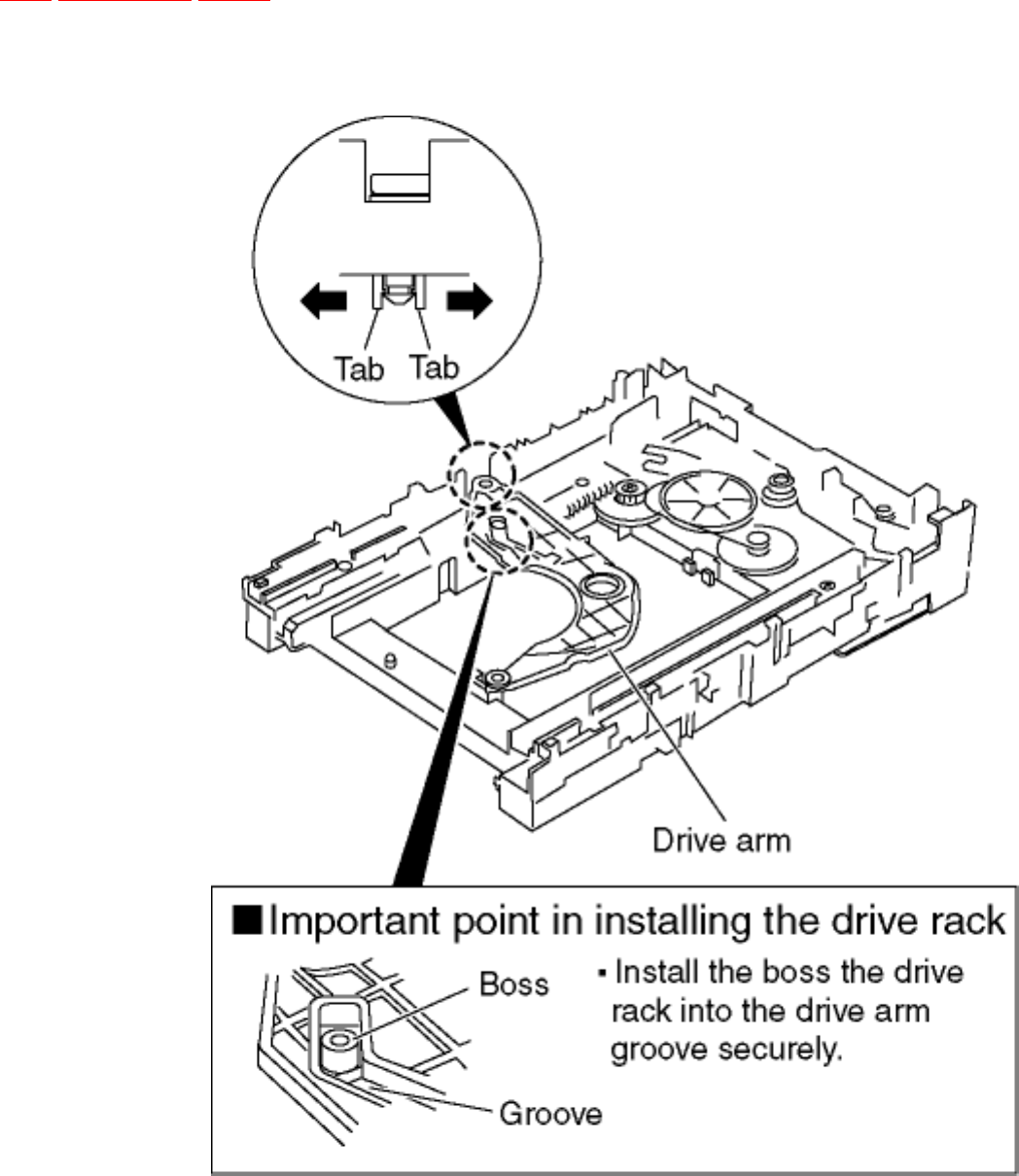 Tab Tab

Drive arm

■Important point in installing the drive rack

Boss

Groove

• Install the boss the drive rack into the drive arm groove securely.