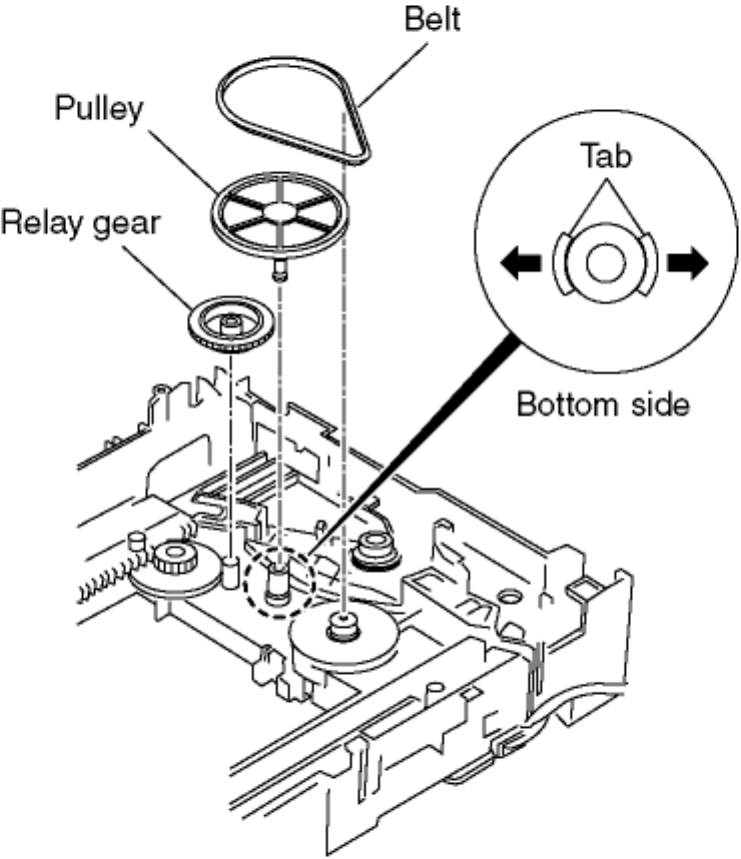 Belt
Pulley
Relay gear
Tab
Bottom side