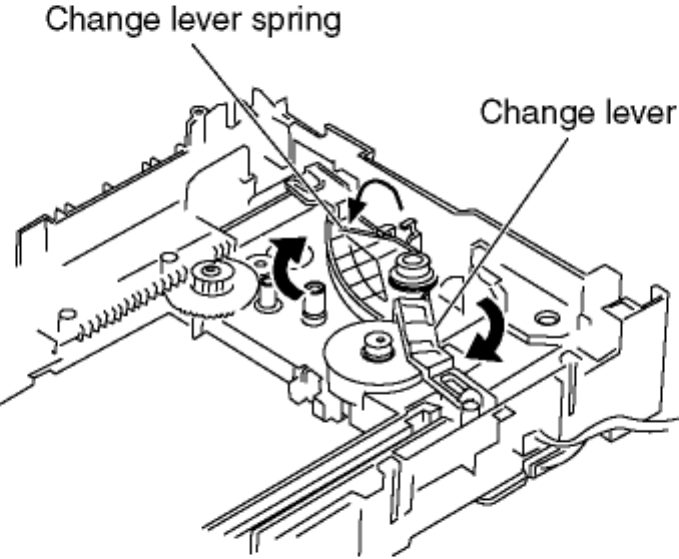 Change lever spring

Change lever