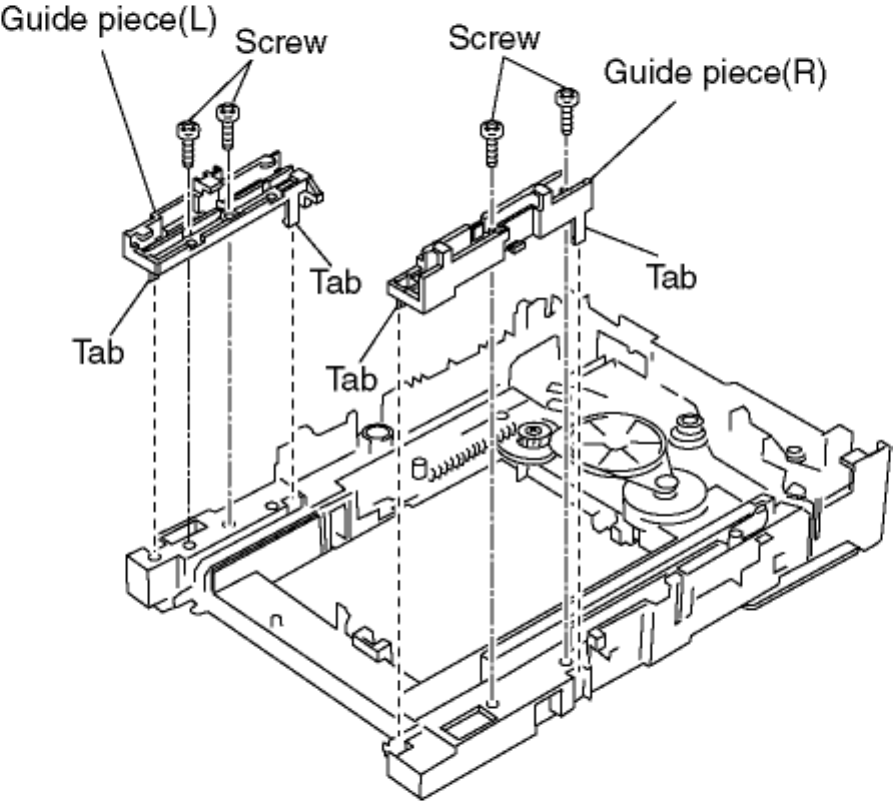 Guide piece(L)
Screw
Screw
Guide piece(R)
Tab
Tab
Tab
Tab