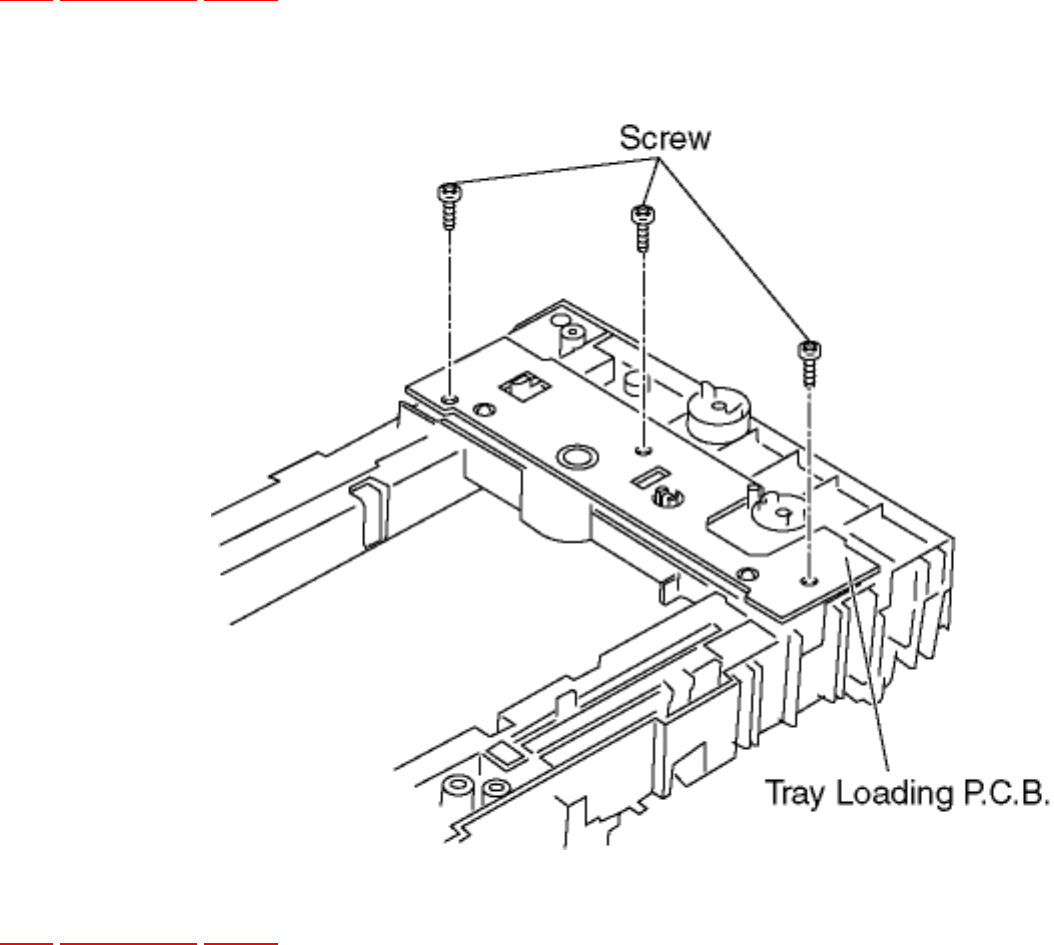 Screw

Tray Loading P.C.B.