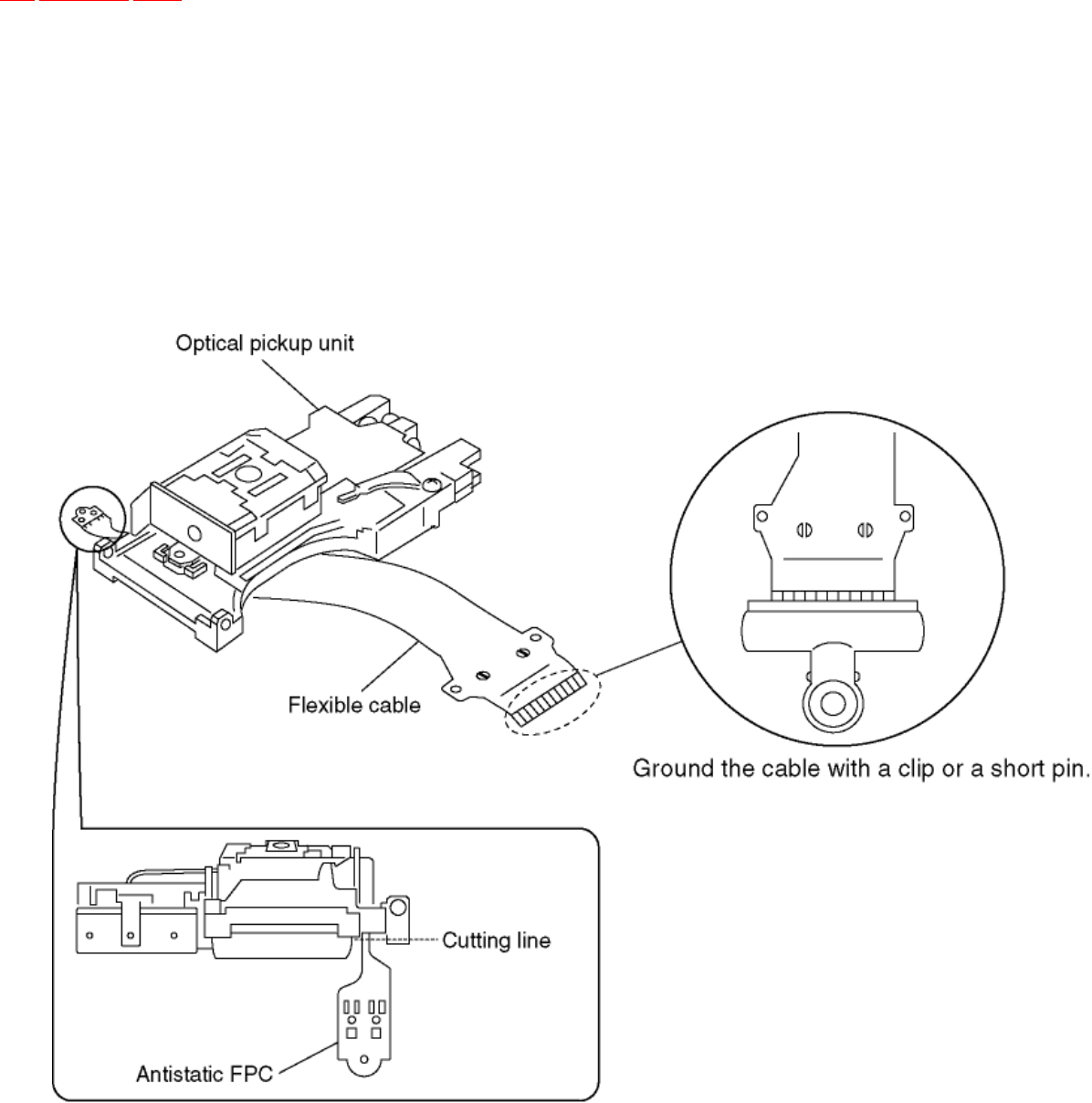 Optical pickup unit

Flexible cable

Ground the cable with a clip or a short pin.

Cutting line

Antistatic FPC