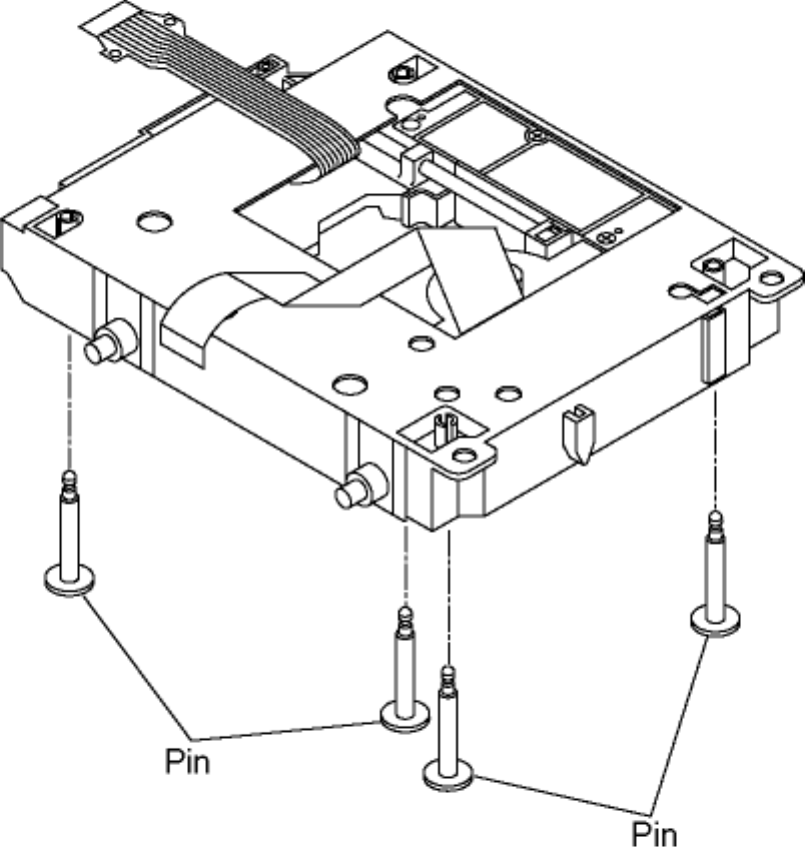 Pin

Pin