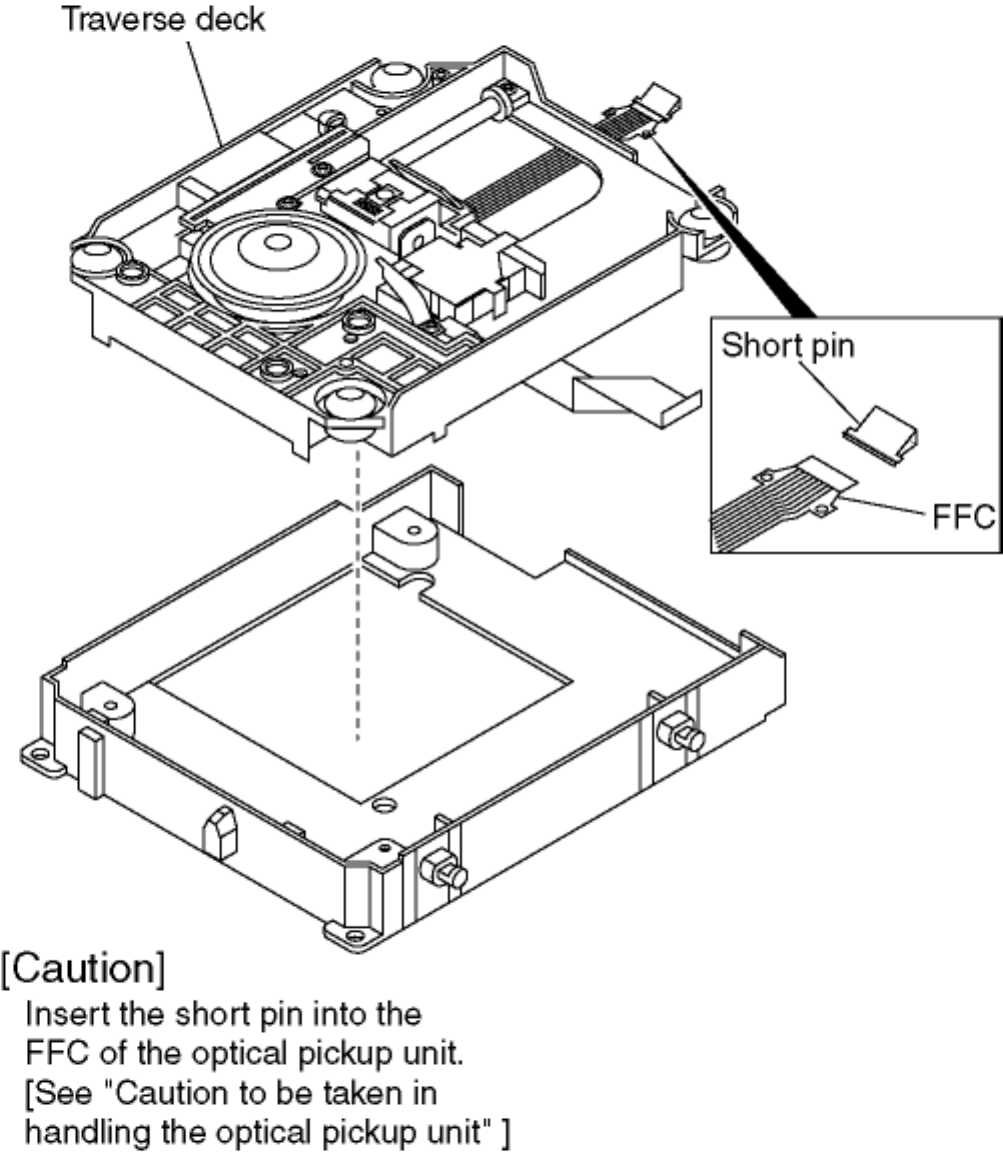 Traverse deck

Short pin

FFC

[Caution]
Insert the short pin into the FFC of the optical pickup unit. [See "Caution to be taken in handling the optical pickup unit" ]